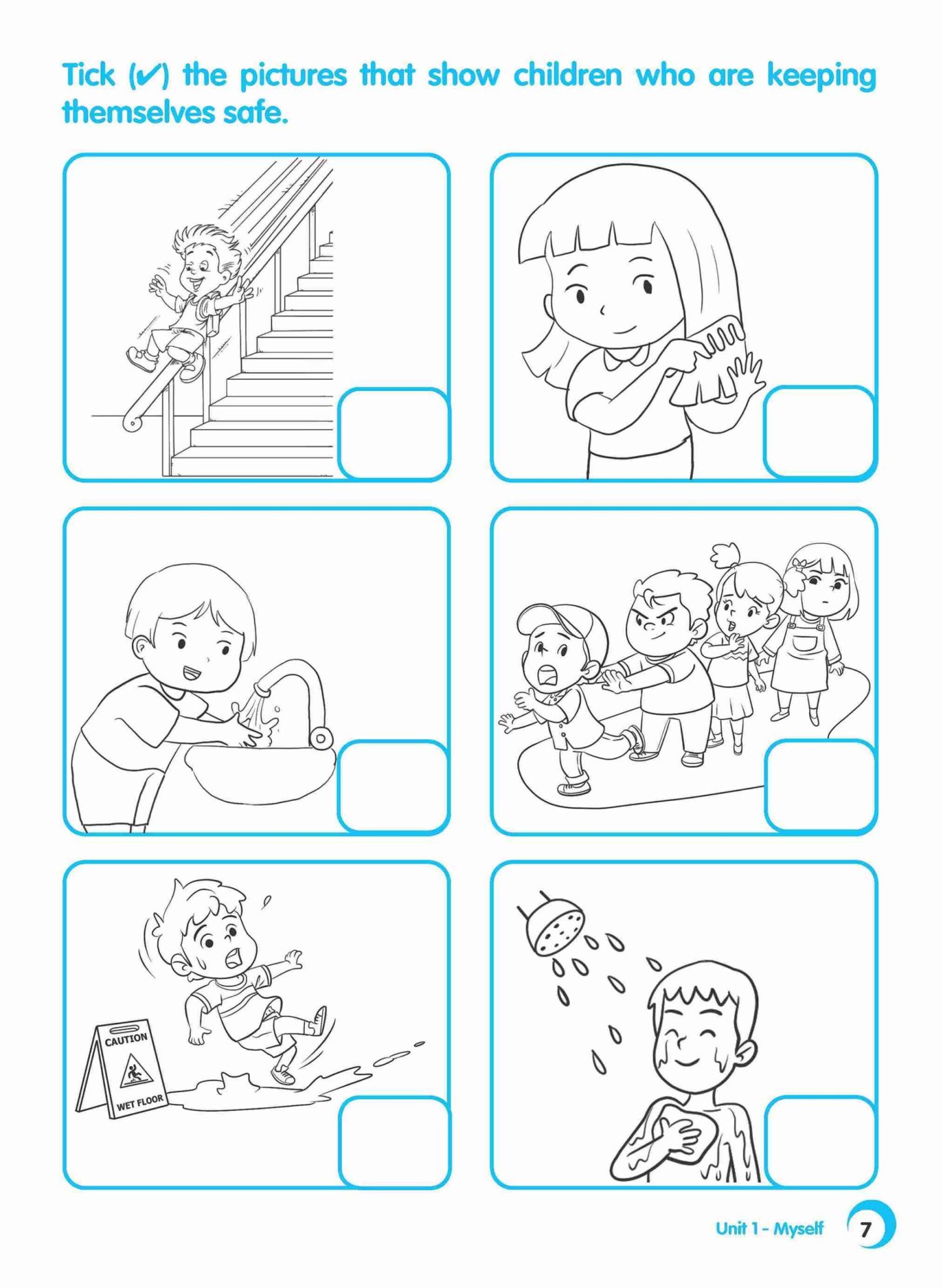 Tick (✓) the pictures that show children who are keeping themselves safe.

CAUTION
WET FLOOR

Unit 1 - Myself 7