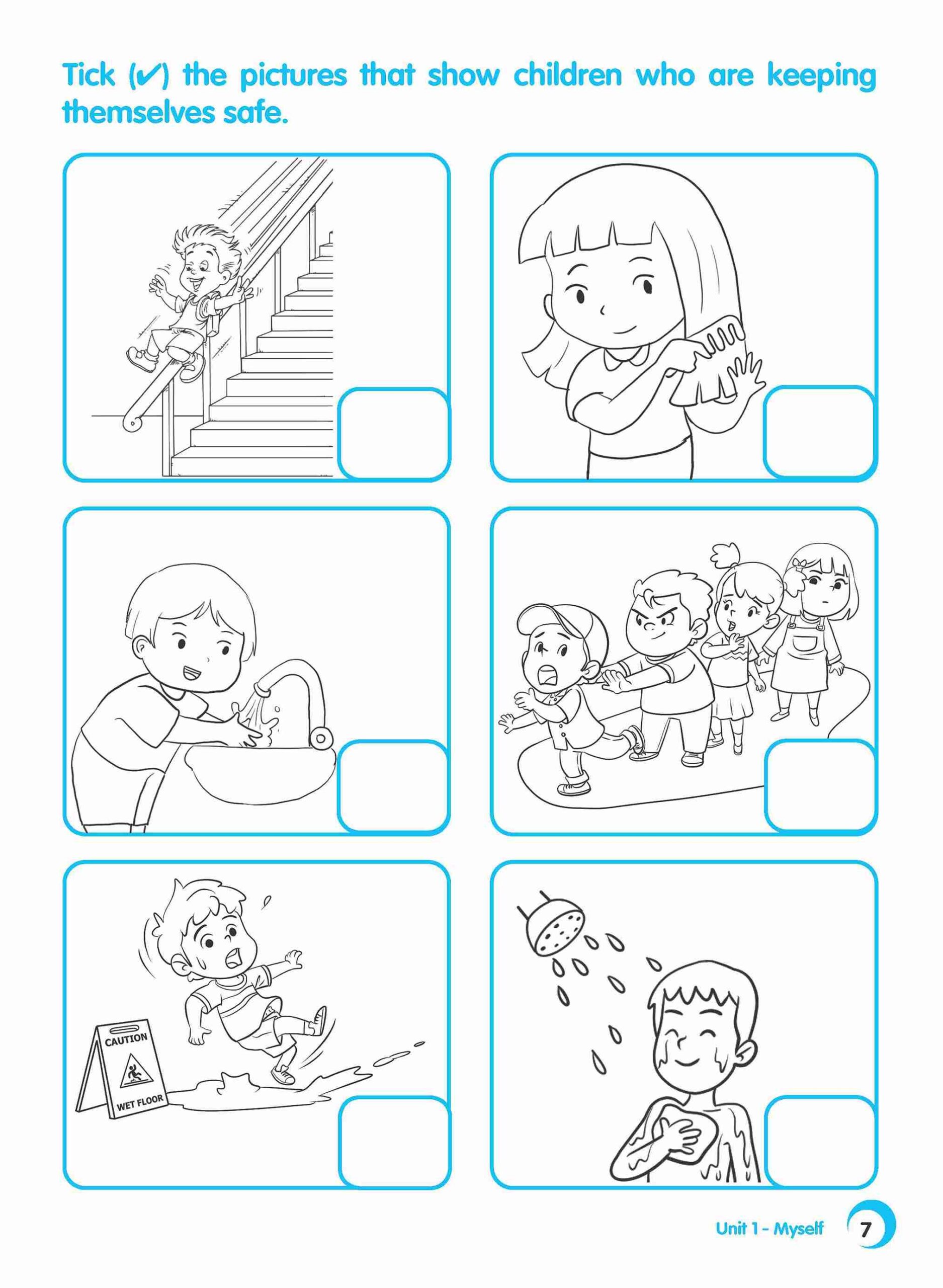 Tick (✔) the pictures that show children who are keeping themselves safe.

CAUTION

WET FLOOR

Unit 1 - Myself

7