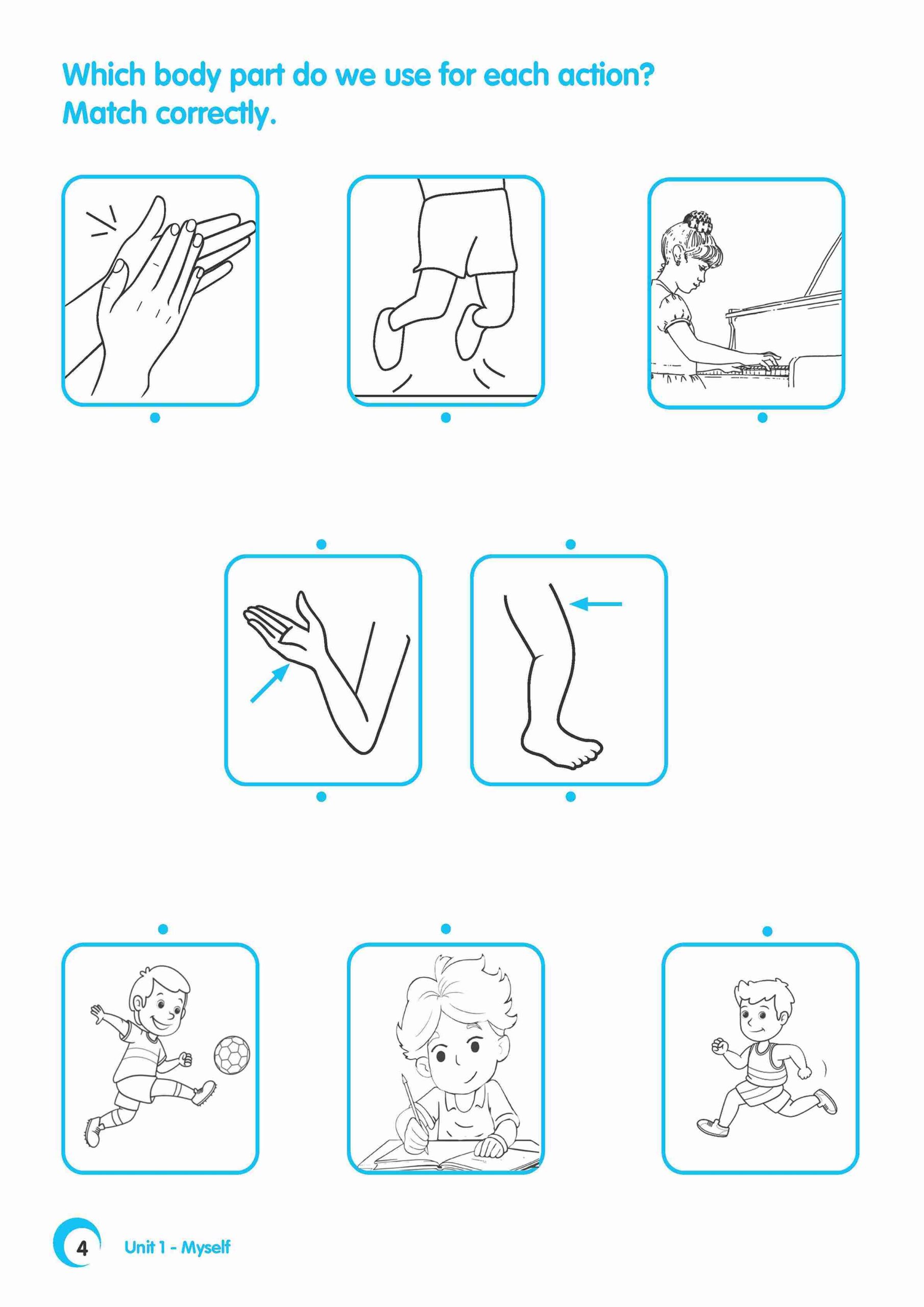 Which body part do we use for each action?
Match correctly.

4 Unit 1 - Myself