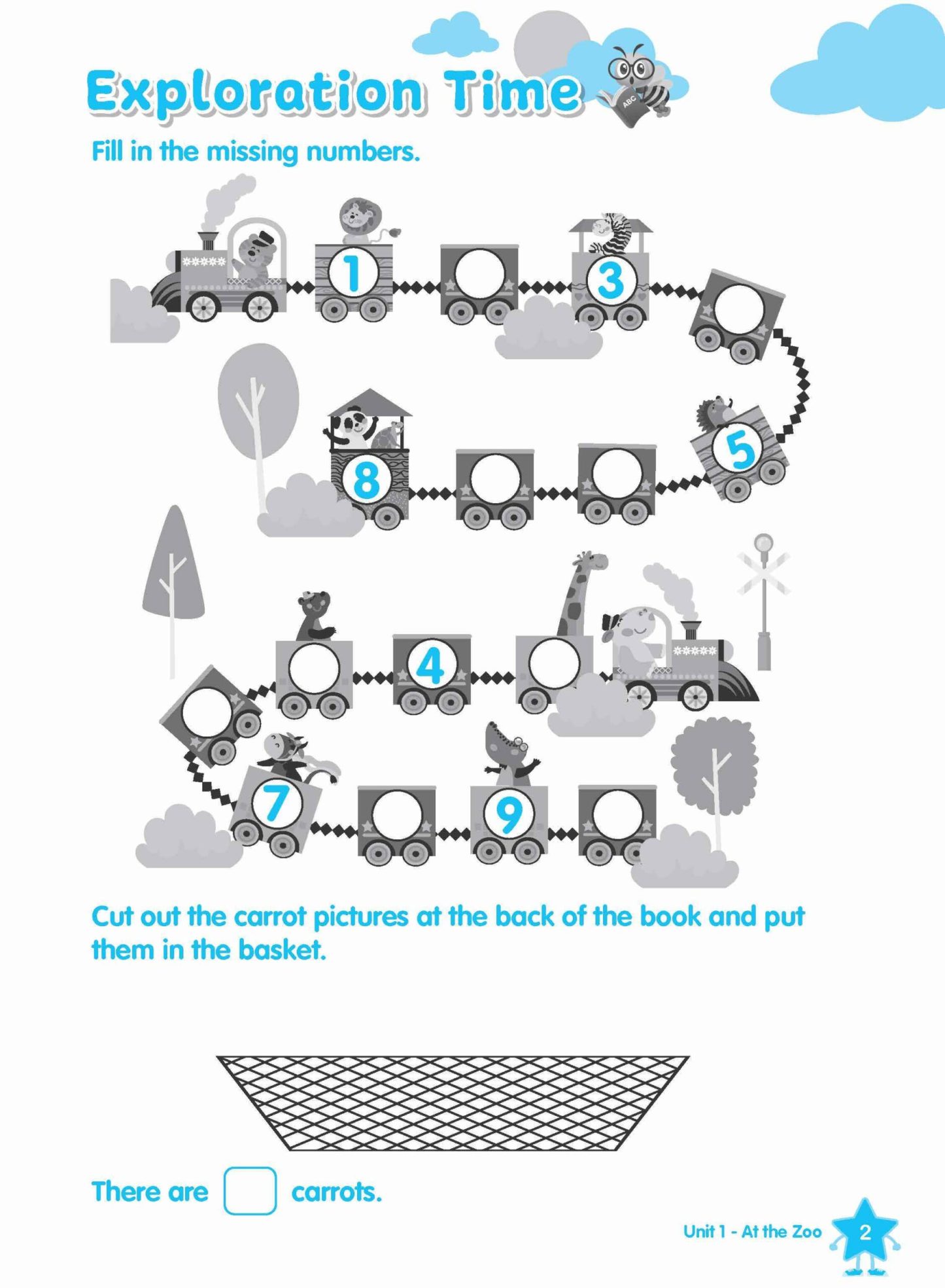 Exploration Time

ABC

Fill in the missing numbers.

1

3

5

8

4

7

9

Cut out the carrot pictures at the back of the book and put them in the basket.

There are carrots.

Unit 1 - At the Zoo 2