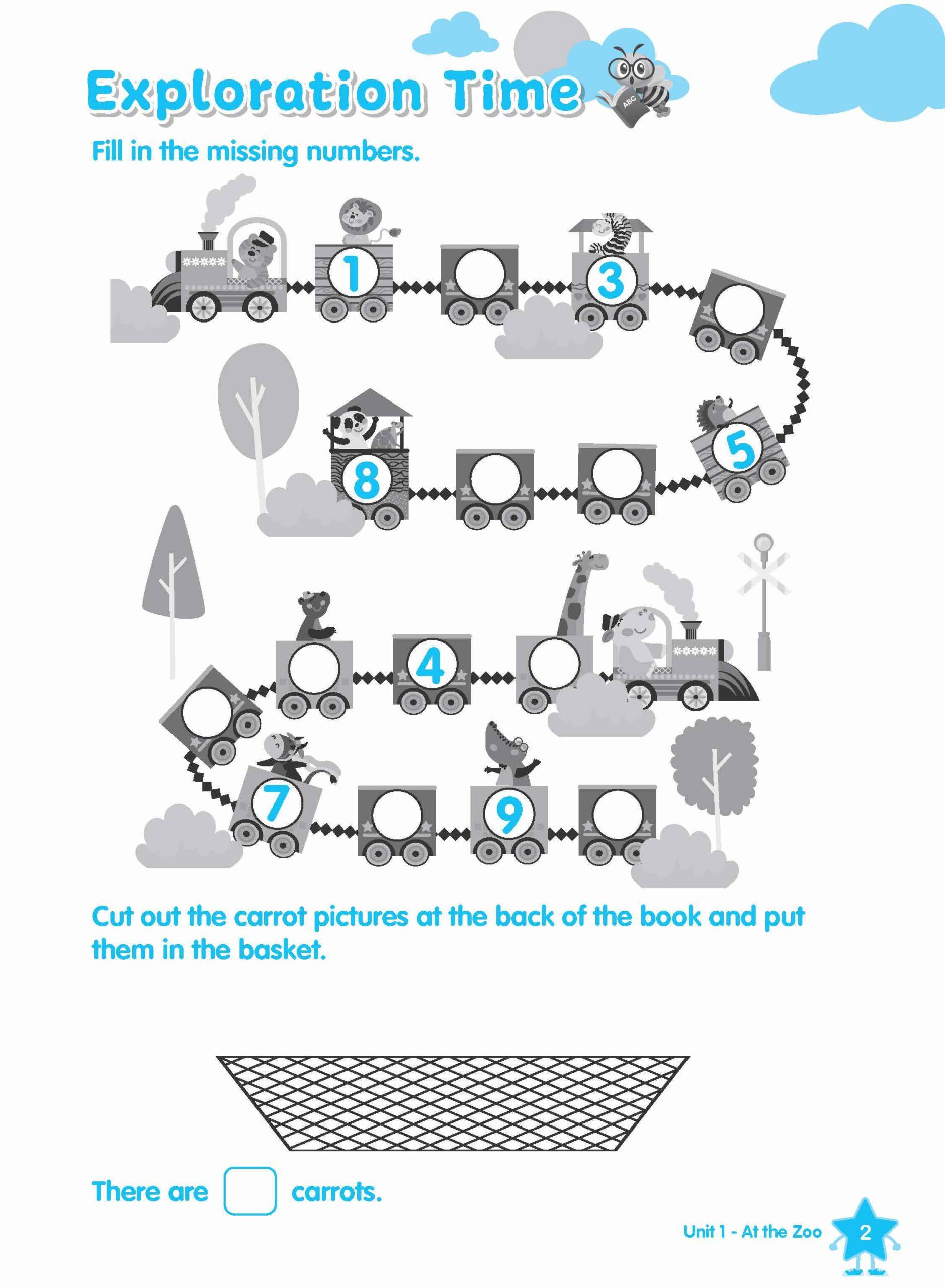 Exploration Time

ABC

Fill in the missing numbers.

1

3

5

8

4

7

9

Cut out the carrot pictures at the back of the book and put them in the basket.

There are carrots.

Unit 1 - At the Zoo

2