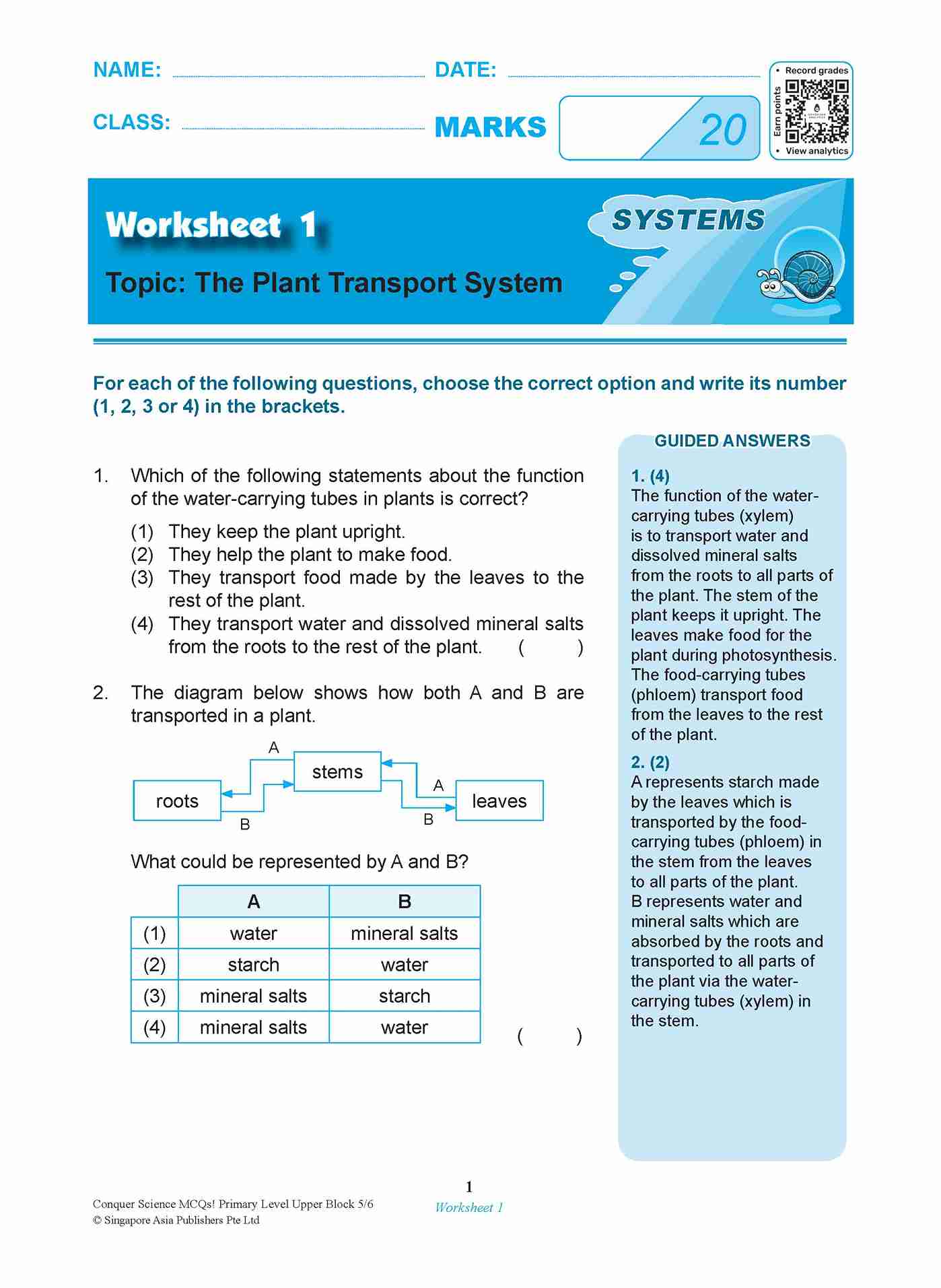 NAME: DATE:

CLASS: MARKS 20

• Record grades
Earn points
• View analytics

Worksheet 1

SYSTEMS

Topic: The Plant Transport System

For each of the following questions, choose the correct option and write its number (1, 2, 3 or 4) in the brackets.

1. Which of the following statements about the function of the water-carrying tubes in plants is correct?

(1) They keep the plant upright.
(2) They help the plant to make food.
(3) They transport food made by the leaves to the rest of the plant.
(4) They transport water and dissolved mineral salts from the roots to the rest of the plant. ( )

2. The diagram below shows how both A and B are transported in a plant.

A
stems
roots
A
leaves
B
B

What could be represented by A and B?

| | A | B |
|---|---|---|
| (1) | water | mineral salts |
| (2) | starch | water |
| (3) | mineral salts | starch |
| (4) | mineral salts | water |

( )

GUIDED ANSWERS

1. (4)
The function of the water-carrying tubes (xylem) is to transport water and dissolved mineral salts from the roots to all parts of the plant. The stem of the plant keeps it upright. The leaves make food for the plant during photosynthesis. The food-carrying tubes (phloem) transport food from the leaves to the rest of the plant.

2. (2)
A represents starch made by the leaves which is transported by the food-carrying tubes (phloem) in the stem from the leaves to all parts of the plant.
B represents water and mineral salts which are absorbed by the roots and transported to all parts of the plant via the water-carrying tubes (xylem) in the stem.

1

Conquer Science MCQs! Primary Level Upper Block 5/6
© Singapore Asia Publishers Pte Ltd

Worksheet 1