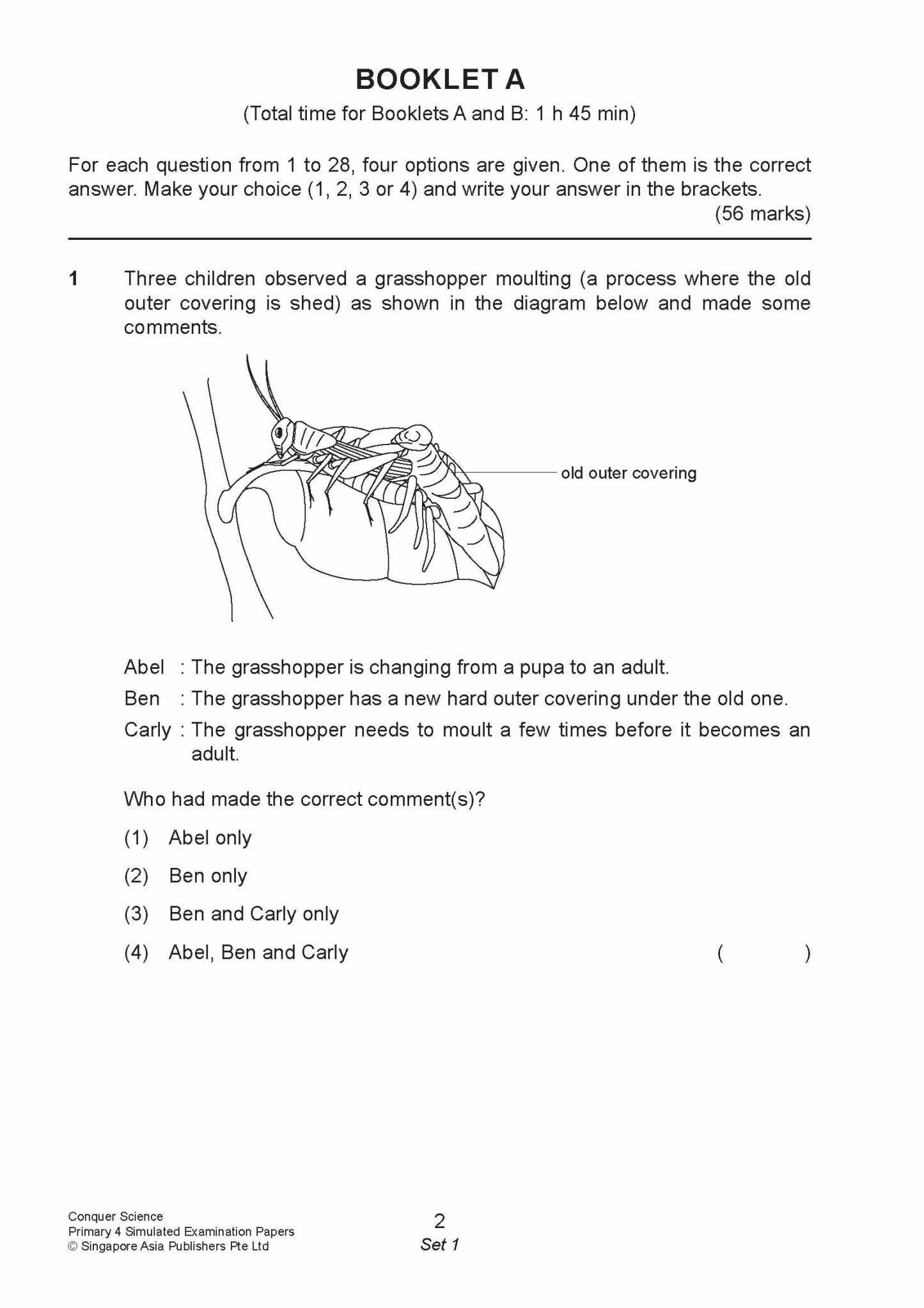 BOOKLET A

(Total time for Booklets A and B: 1 h 45 min)

For each question from 1 to 28, four options are given. One of them is the correct answer. Make your choice (1, 2, 3 or 4) and write your answer in the brackets.
(56 marks)

1 Three children observed a grasshopper moulting (a process where the old outer covering is shed) as shown in the diagram below and made some comments.

old outer covering

Abel : The grasshopper is changing from a pupa to an adult.
Ben : The grasshopper has a new hard outer covering under the old one.
Carly : The grasshopper needs to moult a few times before it becomes an adult.

Who had made the correct comment(s)?

(1) Abel only
(2) Ben only
(3) Ben and Carly only
(4) Abel, Ben and Carly ( )

Conquer Science
Primary 4 Simulated Examination Papers
© Singapore Asia Publishers Pte Ltd

2
Set 1