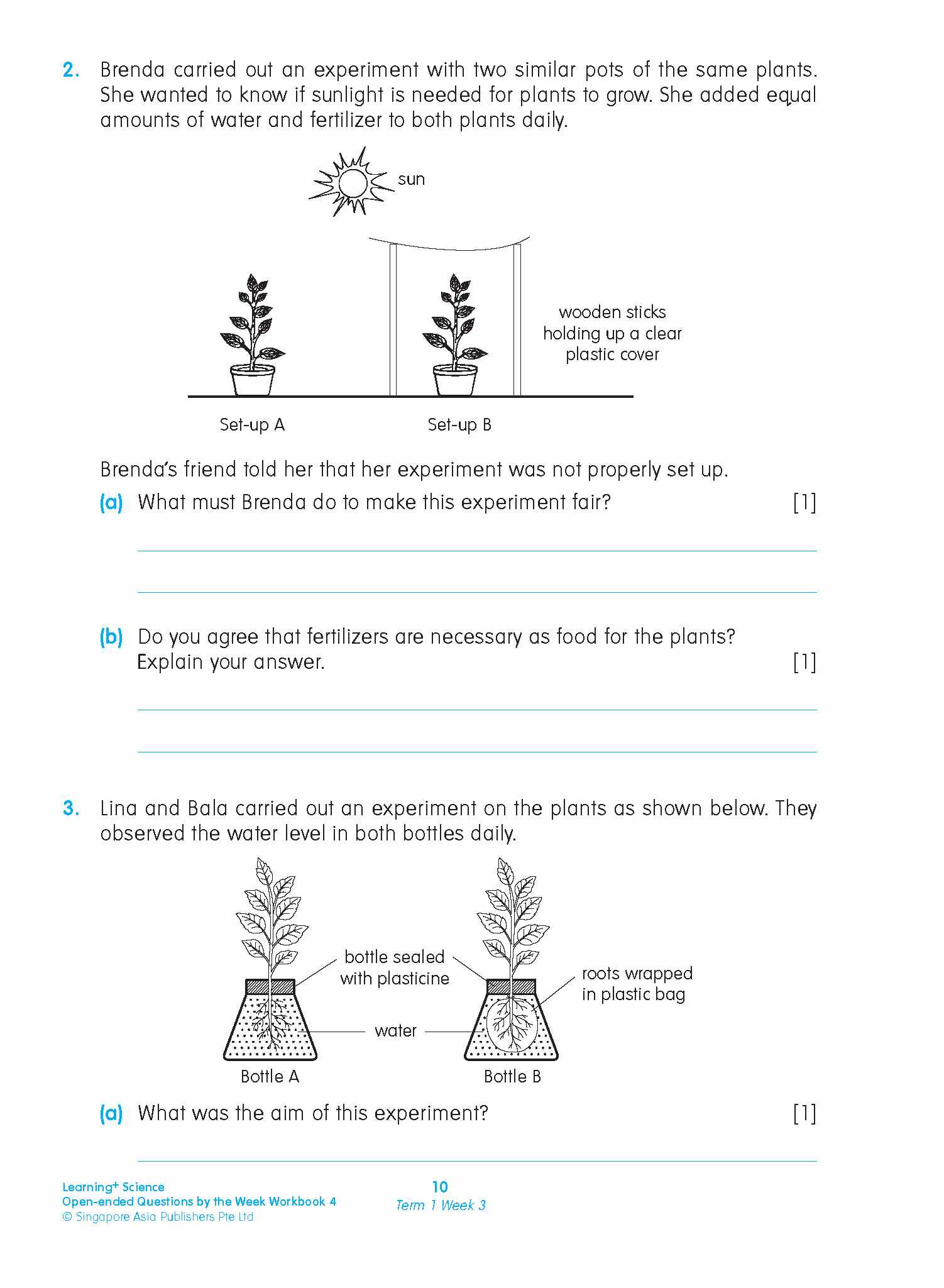 2. Brenda carried out an experiment with two similar pots of the same plants. She wanted to know if sunlight is needed for plants to grow. She added equal amounts of water and fertilizer to both plants daily.

sun

wooden sticks holding up a clear plastic cover

Set-up A

Set-up B

Brenda's friend told her that her experiment was not properly set up.

(a) What must Brenda do to make this experiment fair? [1]

(b) Do you agree that fertilizers are necessary as food for the plants? Explain your answer. [1]

3. Lina and Bala carried out an experiment on the plants as shown below. They observed the water level in both bottles daily.

bottle sealed with plasticine

roots wrapped in plastic bag

water

Bottle A

Bottle B

(a) What was the aim of this experiment? [1]

Learning+ Science
Open-ended Questions by the Week Workbook 4
© Singapore Asia Publishers Pte Ltd

10
Term 1 Week 3