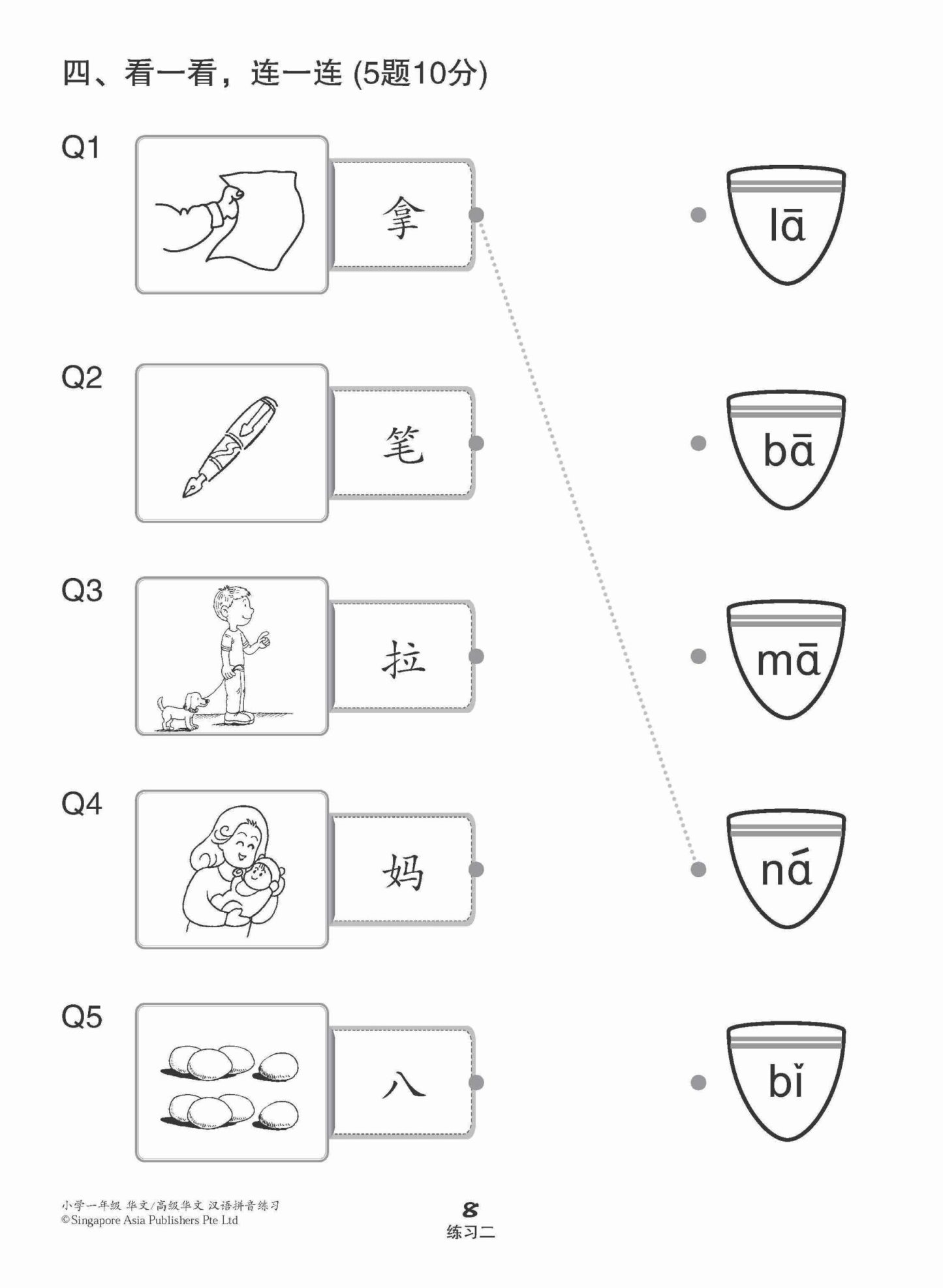 四、看一看，连一连 (5题10分)

Q1 拿

Q2 笔

Q3 拉

Q4 妈

Q5 八

lā

bā

mā

ná

bǐ

小学一年级 华文/高级华文 汉语拼音练习
©Singapore Asia Publishers Pte Ltd

8
练习二