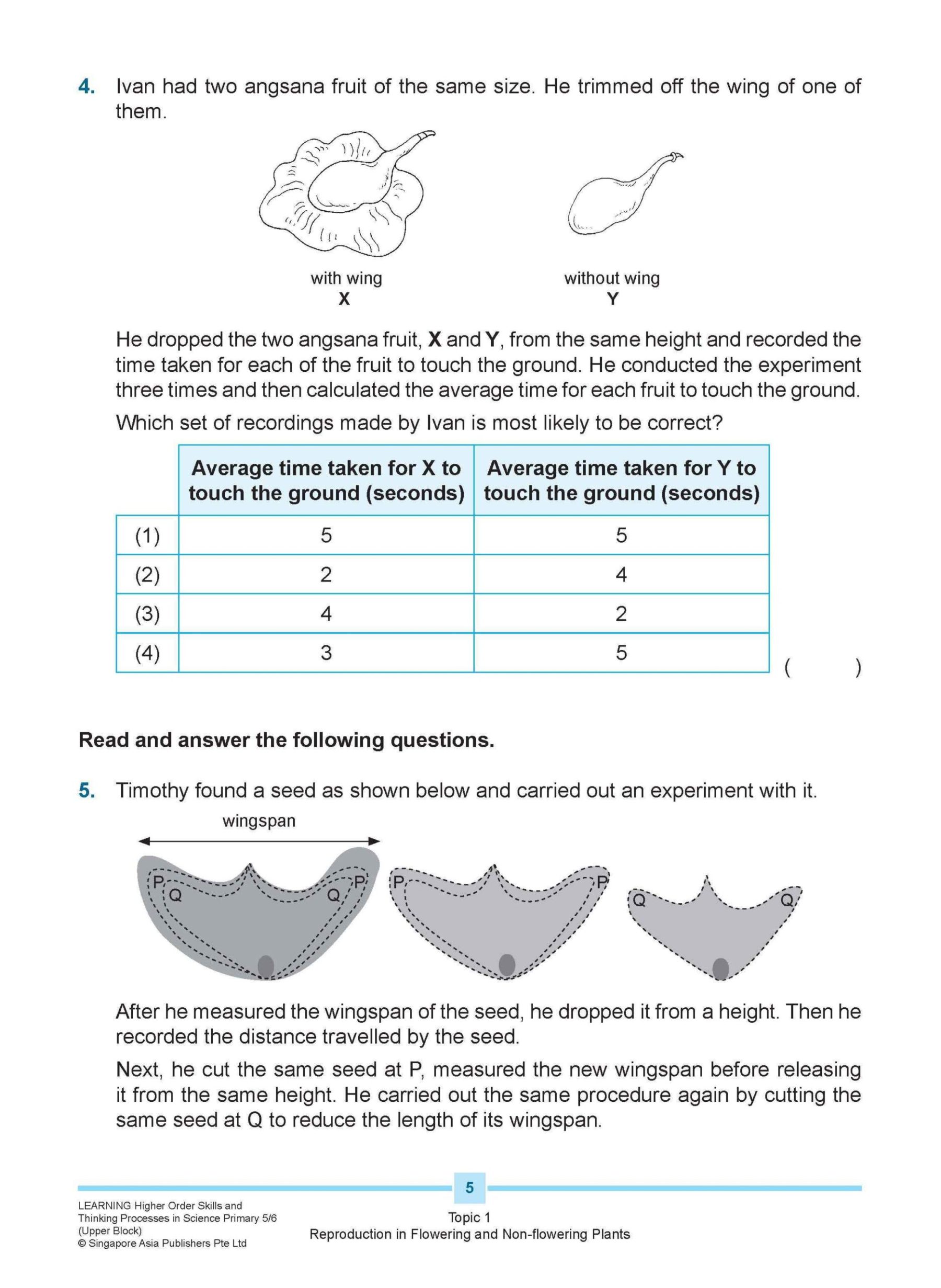 4. Ivan had two angsana fruit of the same size. He trimmed off the wing of one of them.

with wing
X

without wing
Y

He dropped the two angsana fruit, X and Y, from the same height and recorded the time taken for each of the fruit to touch the ground. He conducted the experiment three times and then calculated the average time for each fruit to touch the ground.

Which set of recordings made by Ivan is most likely to be correct?

| | Average time taken for X to touch the ground (seconds) | Average time taken for Y to touch the ground (seconds) |
|---|---|---|
| (1) | 5 | 5 |
| (2) | 2 | 4 |
| (3) | 4 | 2 |
| (4) | 3 | 5 |

( )

Read and answer the following questions.

5. Timothy found a seed as shown below and carried out an experiment with it.

wingspan

P Q Q P P P Q Q

After he measured the wingspan of the seed, he dropped it from a height. Then he recorded the distance travelled by the seed.

Next, he cut the same seed at P, measured the new wingspan before releasing it from the same height. He carried out the same procedure again by cutting the same seed at Q to reduce the length of its wingspan.

5

LEARNING Higher Order Skills and Thinking Processes in Science Primary 5/6 (Upper Block)
© Singapore Asia Publishers Pte Ltd

Topic 1
Reproduction in Flowering and Non-flowering Plants