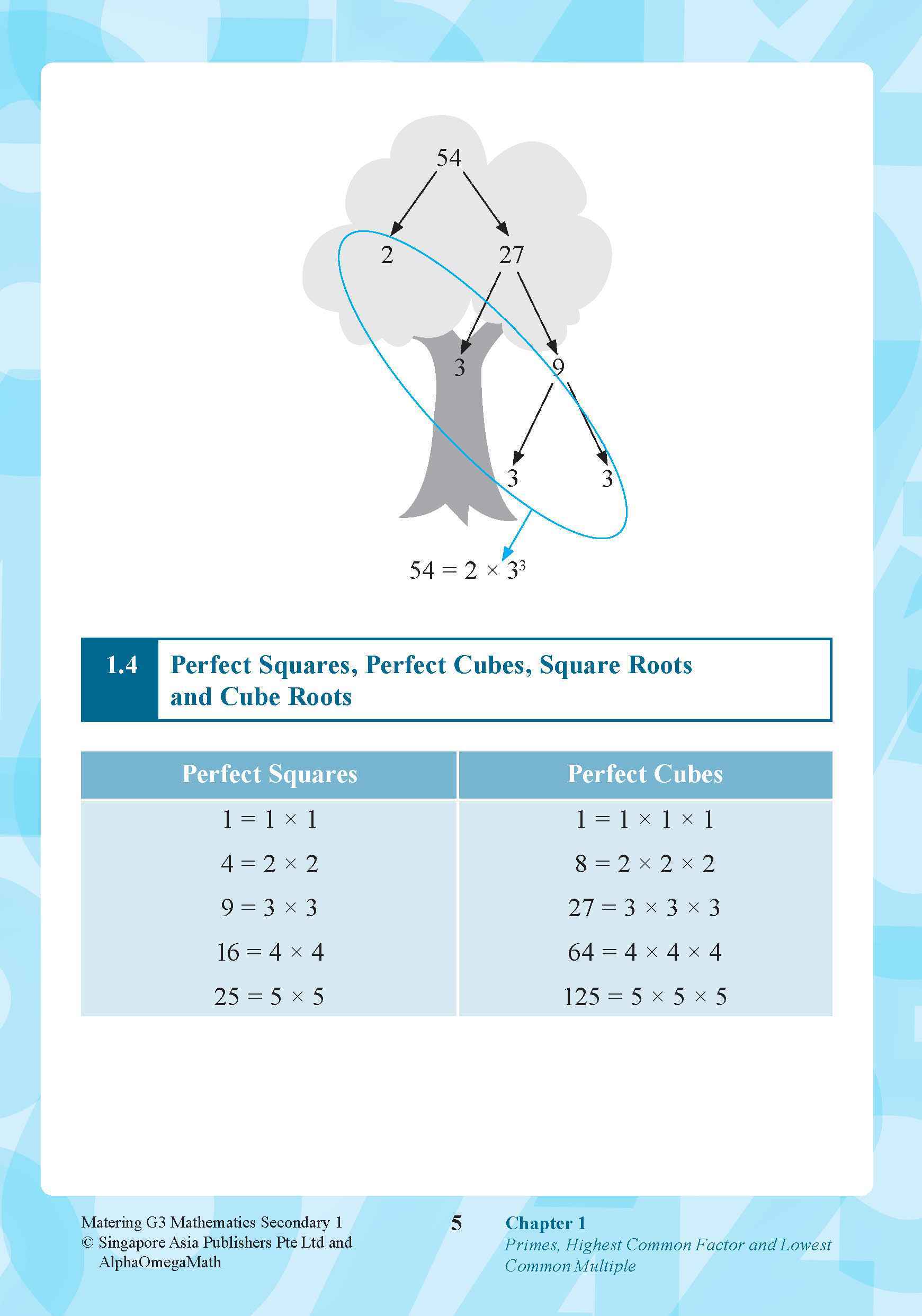 54

2

27

3

9

3

3

$54 = 2 \times 3^3$

1.4 Perfect Squares, Perfect Cubes, Square Roots and Cube Roots

| Perfect Squares | Perfect Cubes |
|---|---|
| $1 = 1 \times 1$ | $1 = 1 \times 1 \times 1$ |
| $4 = 2 \times 2$ | $8 = 2 \times 2 \times 2$ |
| $9 = 3 \times 3$ | $27 = 3 \times 3 \times 3$ |
| $16 = 4 \times 4$ | $64 = 4 \times 4 \times 4$ |
| $25 = 5 \times 5$ | $125 = 5 \times 5 \times 5$ |

Matering G3 Mathematics Secondary 1
© Singapore Asia Publishers Pte Ltd and AlphaOmegaMath

5

Chapter 1
Primes, Highest Common Factor and Lowest Common Multiple