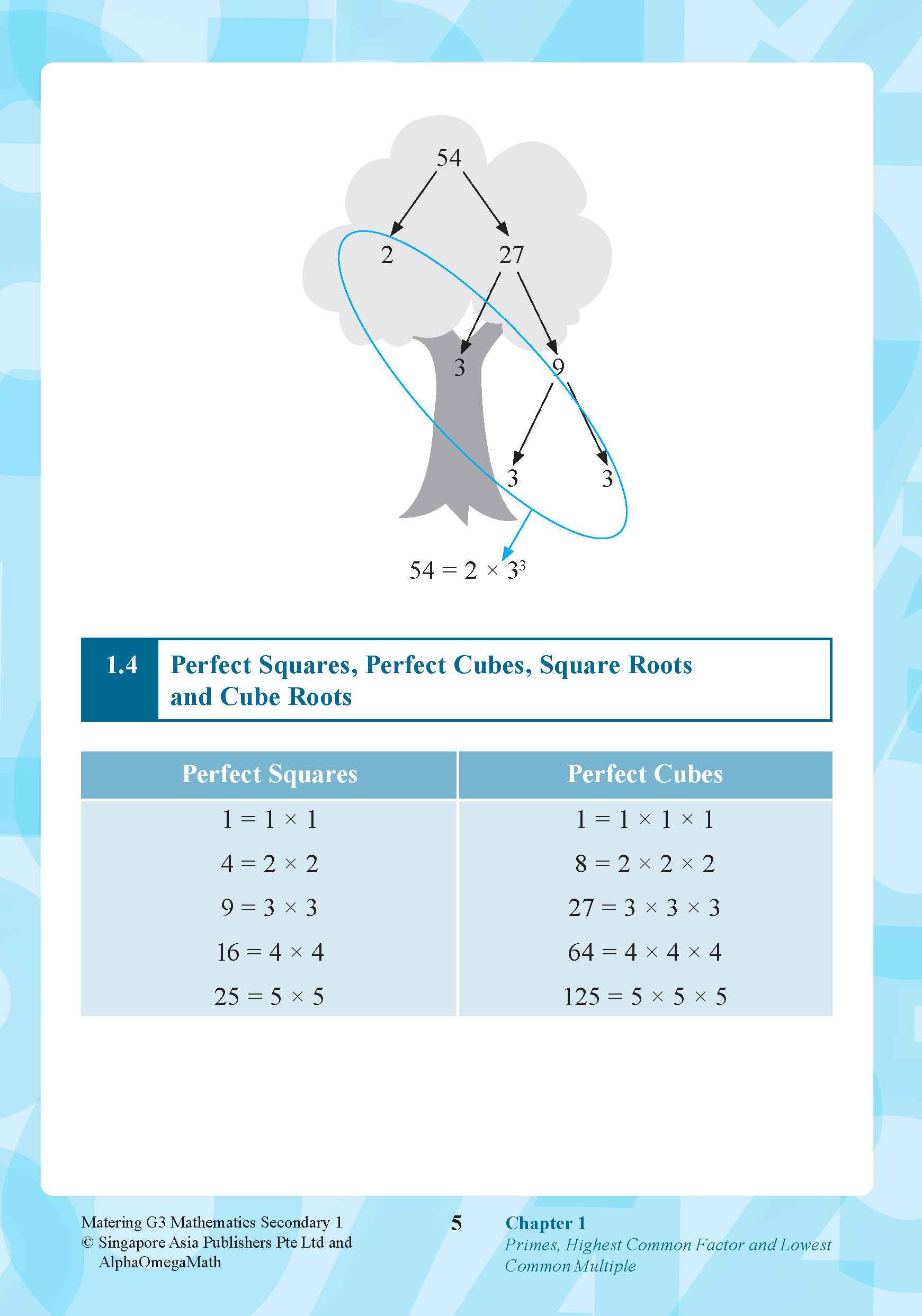 54

2

27

3

9

3

3

$54 = 2 \times 3^3$

1.4 Perfect Squares, Perfect Cubes, Square Roots and Cube Roots

| Perfect Squares | Perfect Cubes |
|---|---|
| $1 = 1 \times 1$ | $1 = 1 \times 1 \times 1$ |
| $4 = 2 \times 2$ | $8 = 2 \times 2 \times 2$ |
| $9 = 3 \times 3$ | $27 = 3 \times 3 \times 3$ |
| $16 = 4 \times 4$ | $64 = 4 \times 4 \times 4$ |
| $25 = 5 \times 5$ | $125 = 5 \times 5 \times 5$ |

Matering G3 Mathematics Secondary 1
© Singapore Asia Publishers Pte Ltd and AlphaOmegaMath

5

Chapter 1
Primes, Highest Common Factor and Lowest Common Multiple