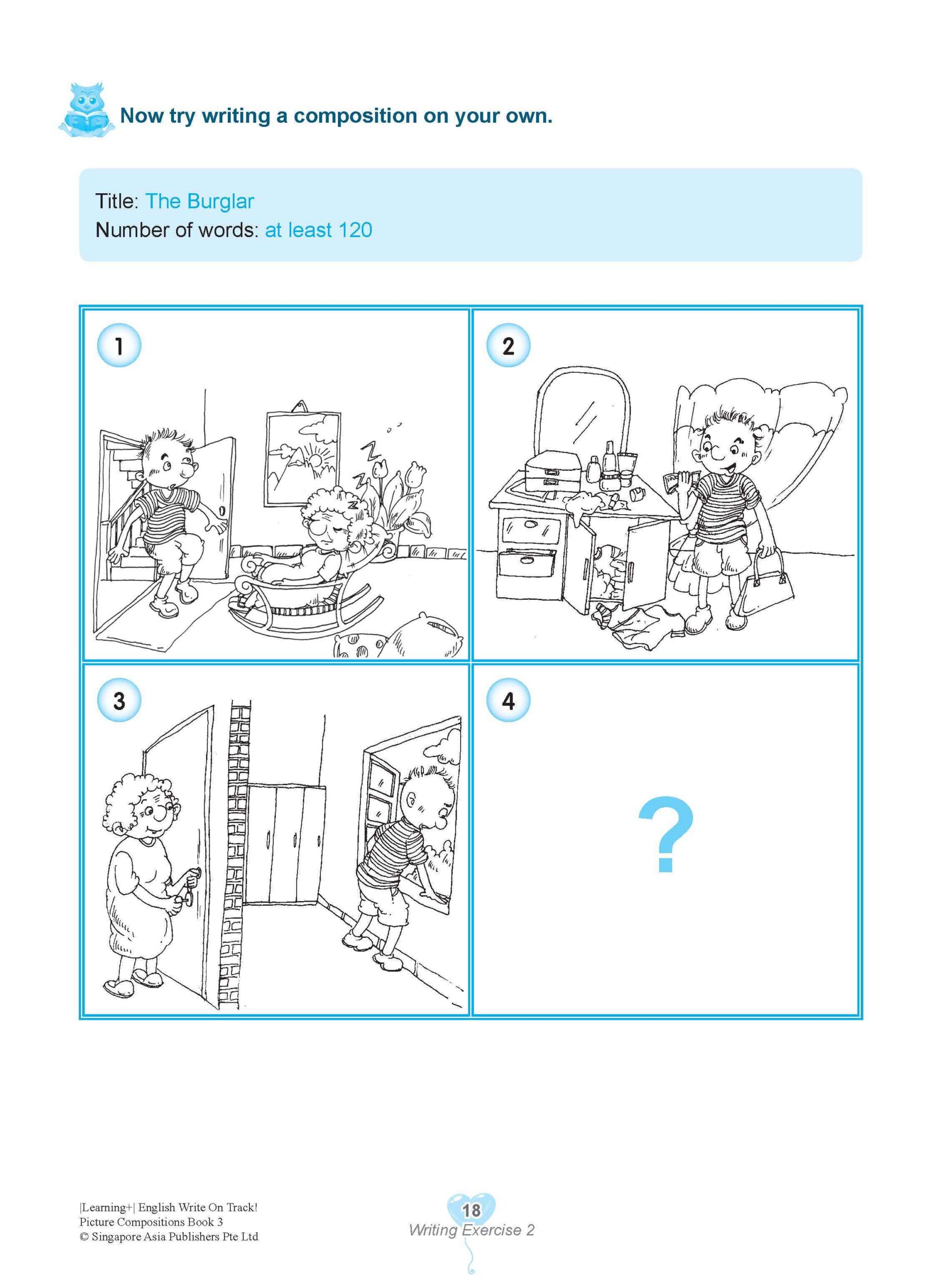 Now try writing a composition on your own.

Title: The Burglar
Number of words: at least 120

1

2

3

4

?

|Learning+| English Write On Track!
Picture Compositions Book 3
© Singapore Asia Publishers Pte Ltd

18
Writing Exercise 2