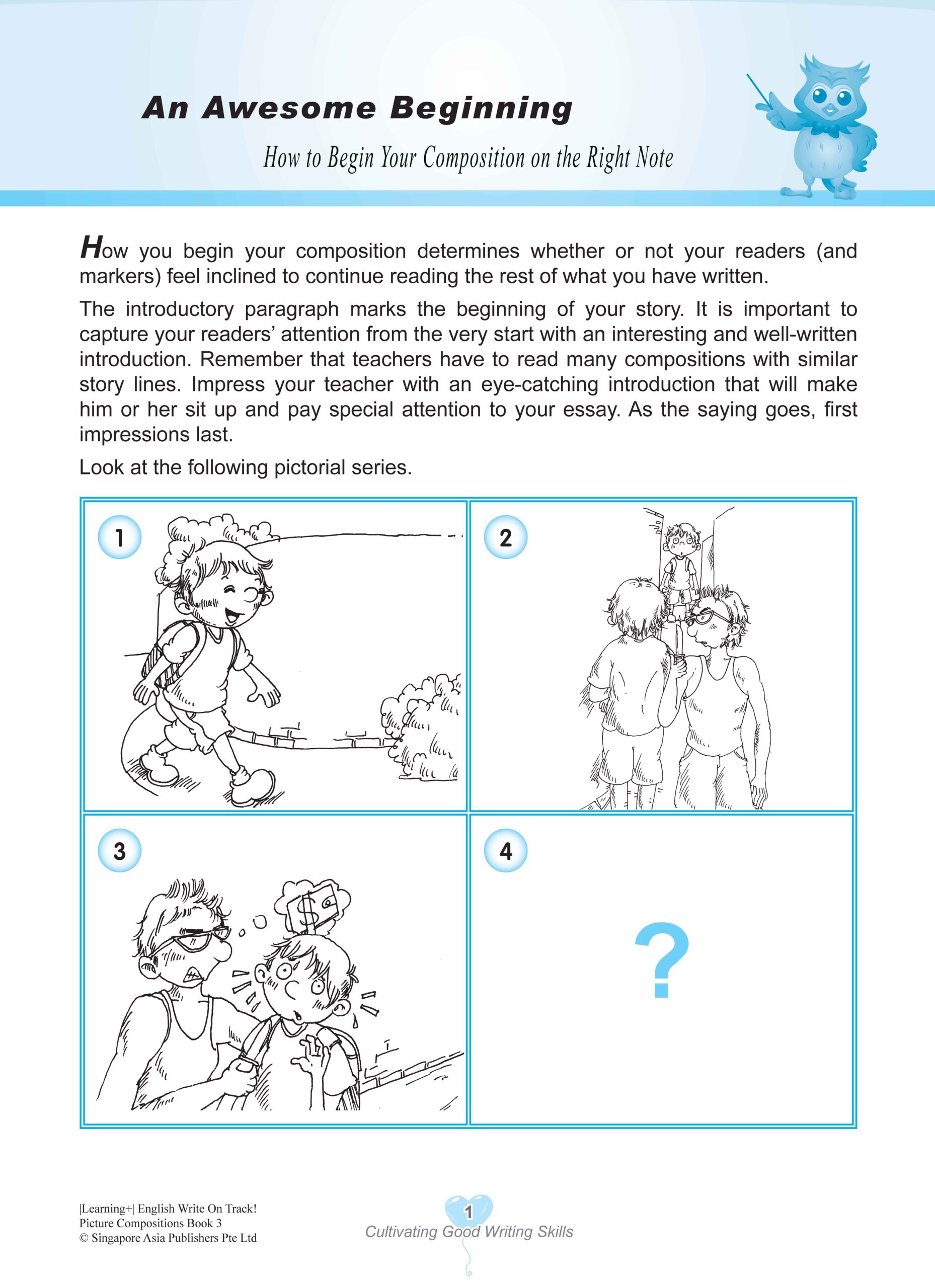 An Awesome Beginning

How to Begin Your Composition on the Right Note

How you begin your composition determines whether or not your readers (and markers) feel inclined to continue reading the rest of what you have written.

The introductory paragraph marks the beginning of your story. It is important to capture your readers' attention from the very start with an interesting and well-written introduction. Remember that teachers have to read many compositions with similar story lines. Impress your teacher with an eye-catching introduction that will make him or her sit up and pay special attention to your essay. As the saying goes, first impressions last.

Look at the following pictorial series.

1

2

3

$

4

?

|Learning+| English Write On Track!
Picture Compositions Book 3
© Singapore Asia Publishers Pte Ltd

1

Cultivating Good Writing Skills