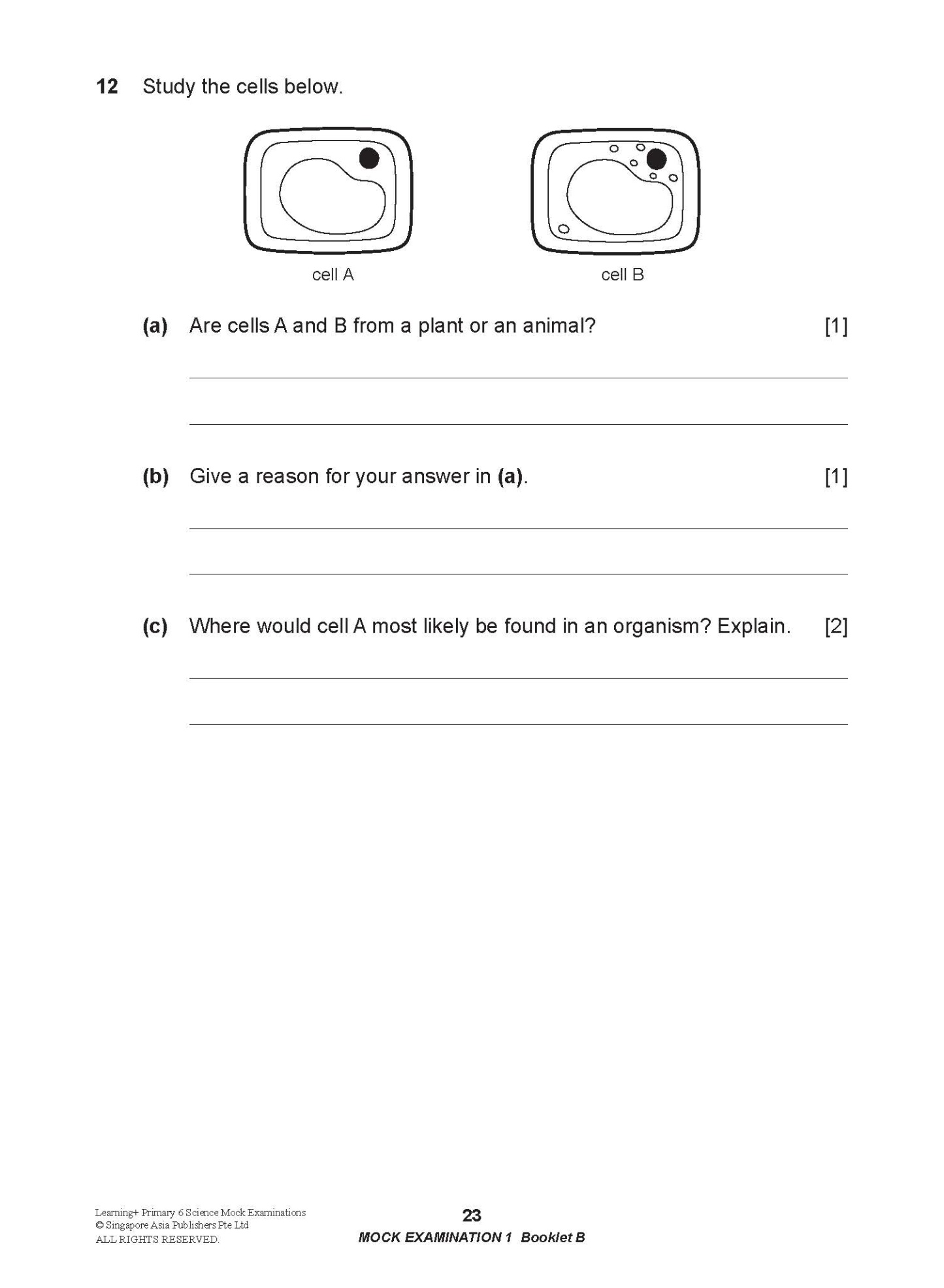 12 Study the cells below.

cell A

cell B

(a) Are cells A and B from a plant or an animal? [1]

(b) Give a reason for your answer in (a). [1]

(c) Where would cell A most likely be found in an organism? Explain. [2]

Learning+ Primary 6 Science Mock Examinations
© Singapore Asia Publishers Pte Ltd
ALL RIGHTS RESERVED.

23
MOCK EXAMINATION 1 Booklet B