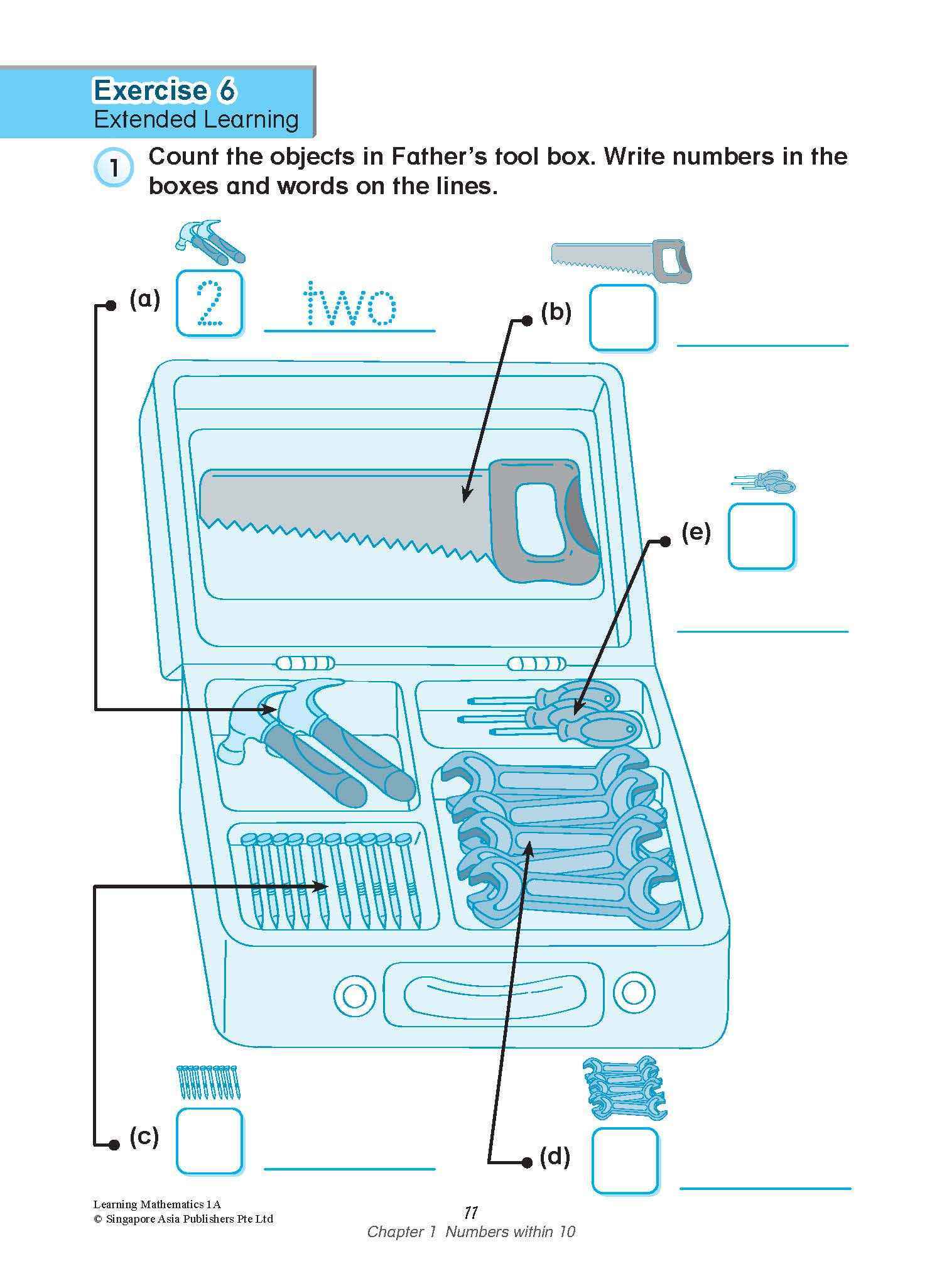 Exercise 6
Extended Learning

1 Count the objects in Father's tool box. Write numbers in the boxes and words on the lines.

(a) 2 two

(b)

(e)

(c)

(d)

Learning Mathematics 1A
© Singapore Asia Publishers Pte Ltd

11
Chapter 1 Numbers within 10