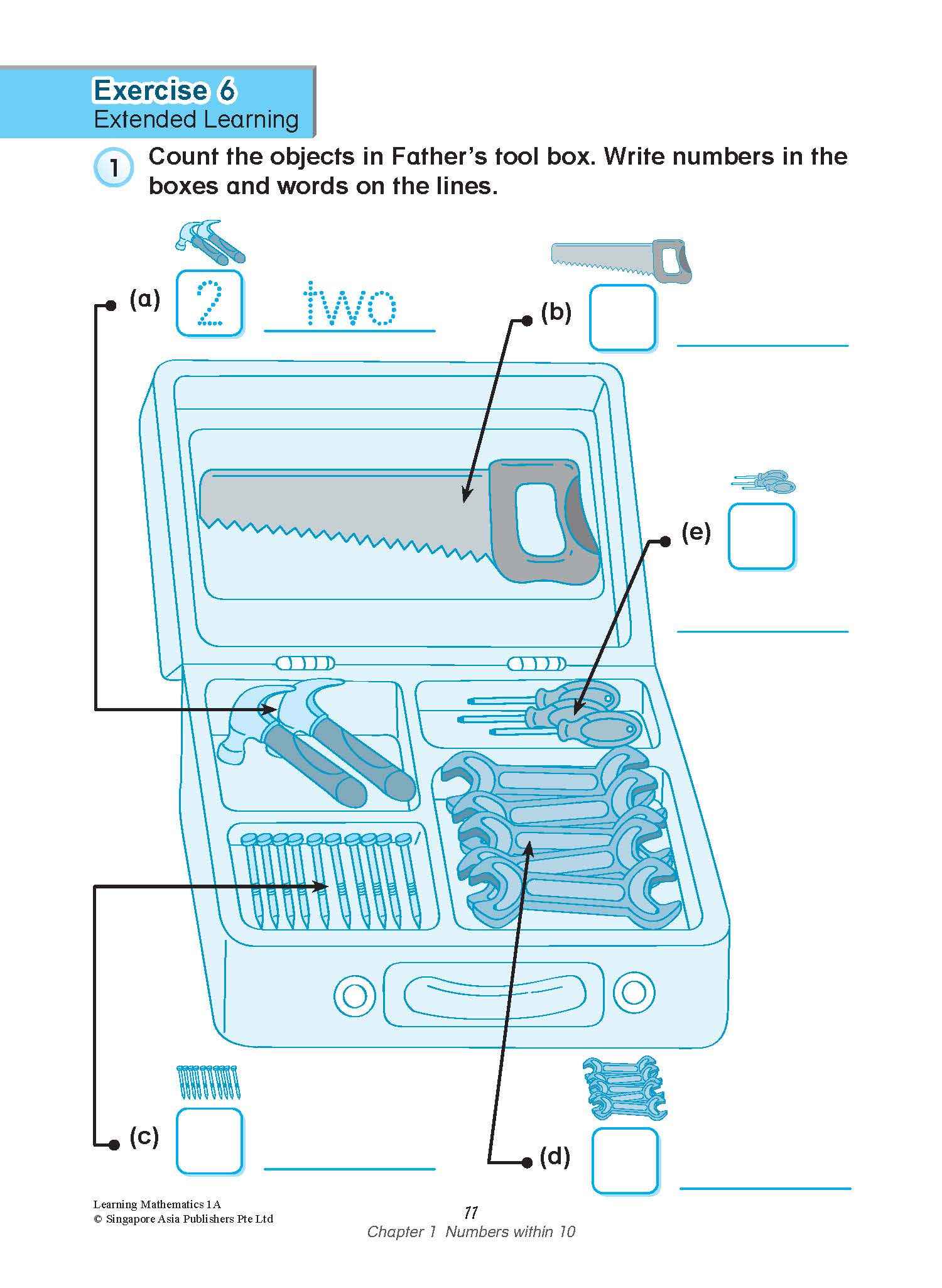 Exercise 6
Extended Learning

1 Count the objects in Father's tool box. Write numbers in the boxes and words on the lines.

(a) 2 two

(b)

(e)

(c)

(d)

Learning Mathematics 1A
© Singapore Asia Publishers Pte Ltd

11
Chapter 1 Numbers within 10