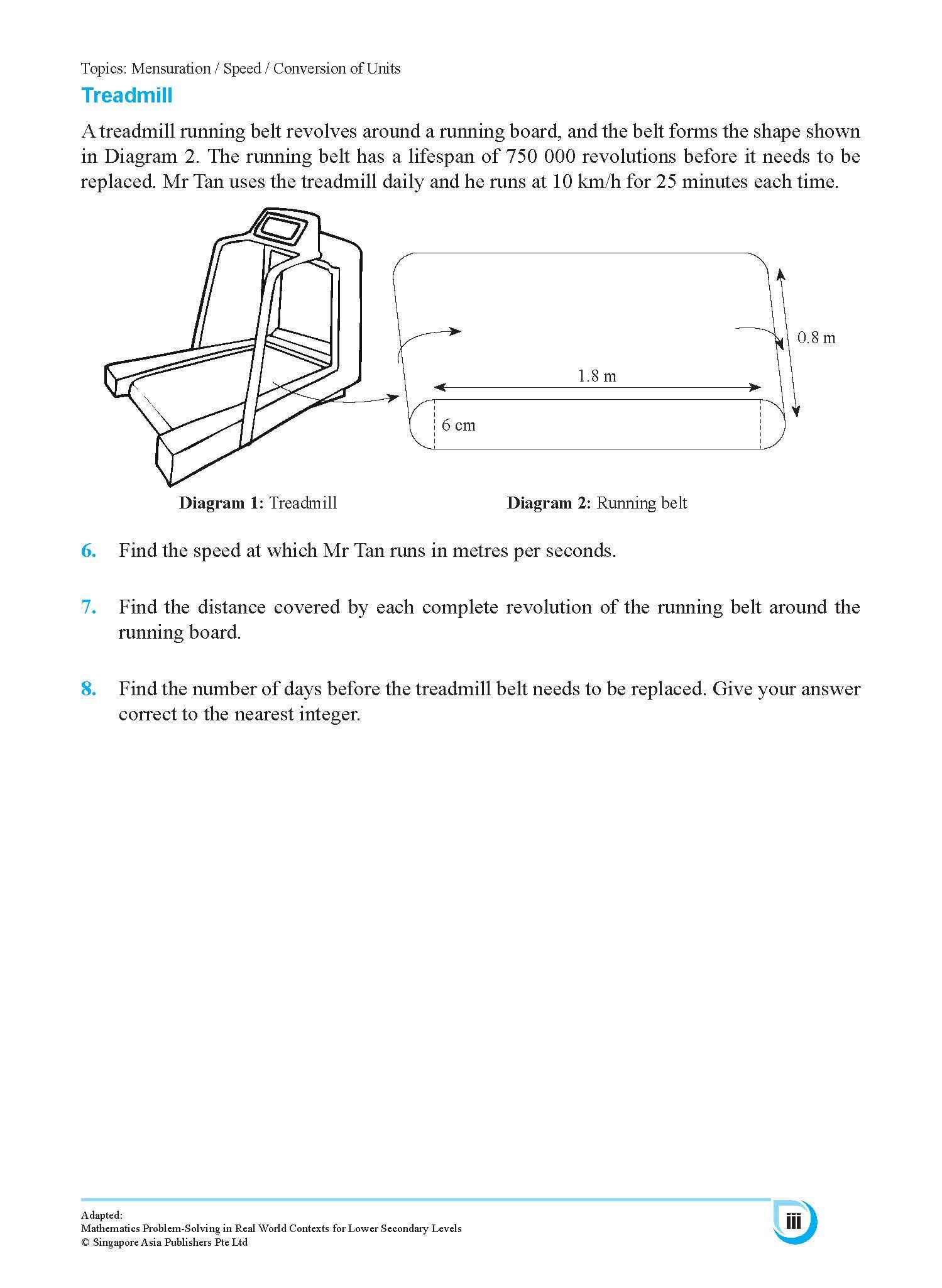 Topics: Mensuration / Speed / Conversion of Units

Treadmill

A treadmill running belt revolves around a running board, and the belt forms the shape shown in Diagram 2. The running belt has a lifespan of 750 000 revolutions before it needs to be replaced. Mr Tan uses the treadmill daily and he runs at 10 km/h for 25 minutes each time.

0.8 m
1.8 m
6 cm

Diagram 1: Treadmill

Diagram 2: Running belt

6. Find the speed at which Mr Tan runs in metres per seconds.

7. Find the distance covered by each complete revolution of the running belt around the running board.

8. Find the number of days before the treadmill belt needs to be replaced. Give your answer correct to the nearest integer.

Adapted:
Mathematics Problem-Solving in Real World Contexts for Lower Secondary Levels
© Singapore Asia Publishers Pte Ltd

iii