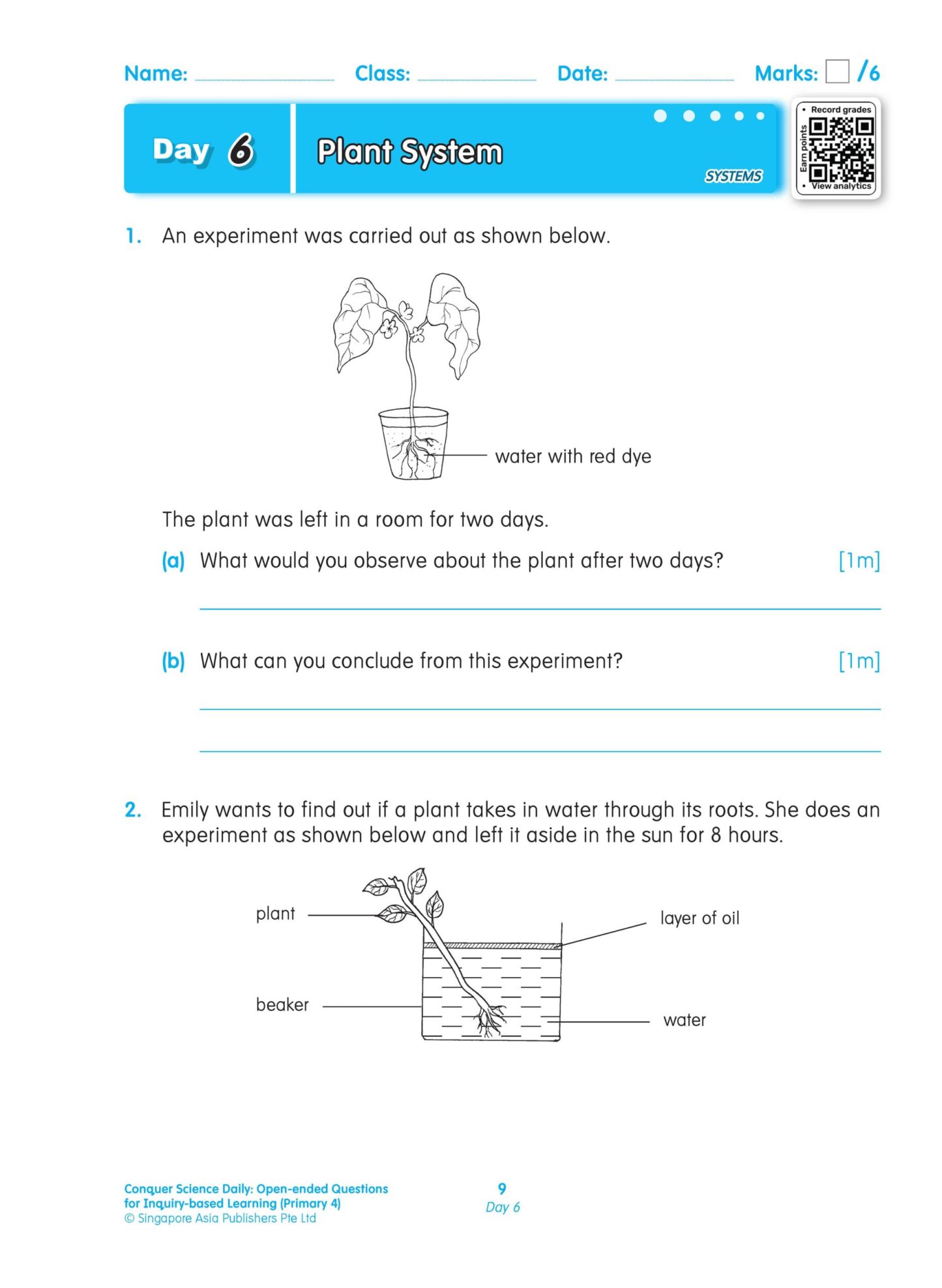 Name: Class: Date: Marks: /6

Day 6 Plant System

SYSTEMS

• Record grades
Earn points
• View analytics

1. An experiment was carried out as shown below.

water with red dye

The plant was left in a room for two days.

(a) What would you observe about the plant after two days? [1m]

(b) What can you conclude from this experiment? [1m]

2. Emily wants to find out if a plant takes in water through its roots. She does an experiment as shown below and left it aside in the sun for 8 hours.

plant

layer of oil

beaker

water

Conquer Science Daily: Open-ended Questions for Inquiry-based Learning (Primary 4)
© Singapore Asia Publishers Pte Ltd

9
Day 6