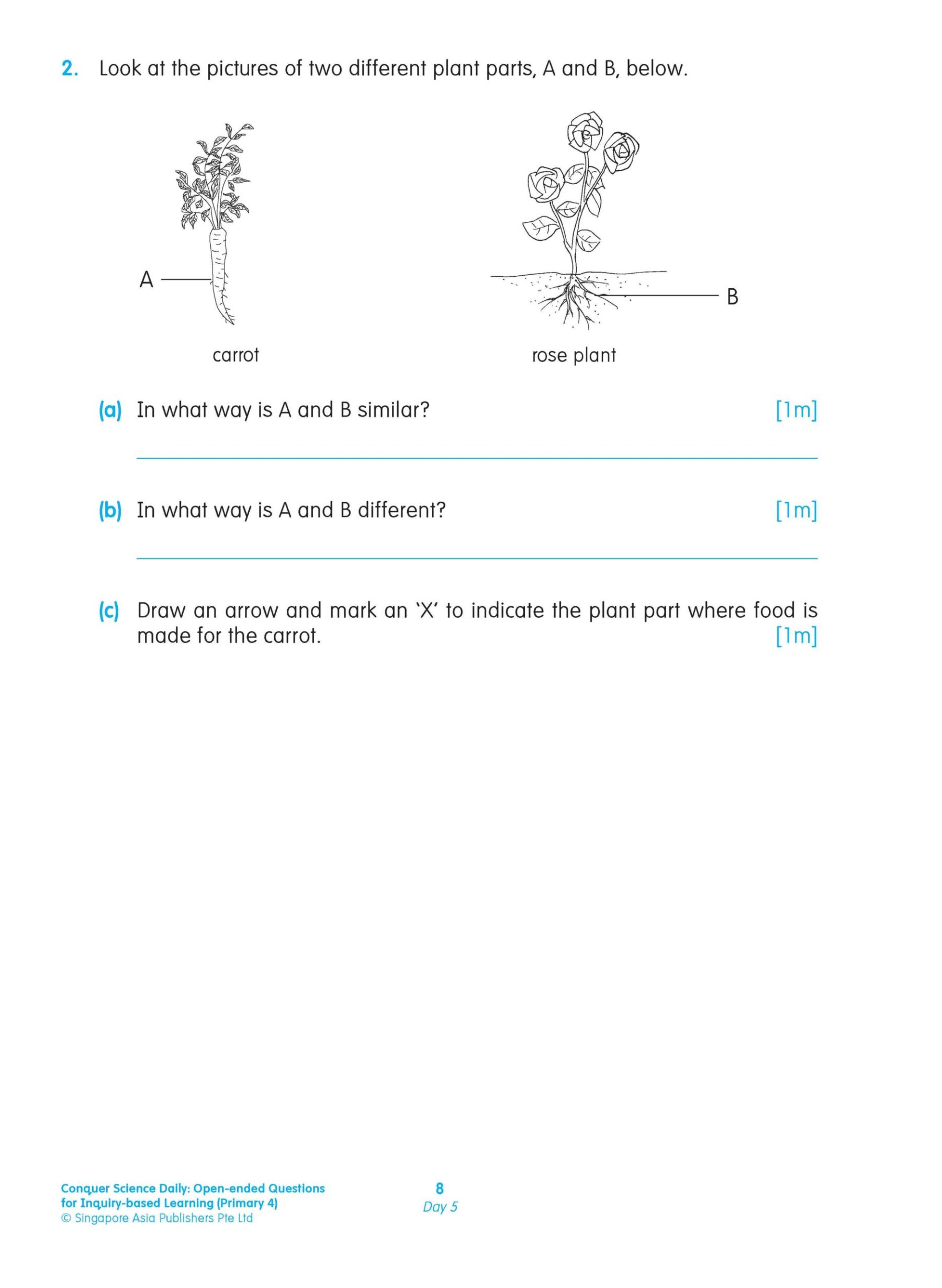 2. Look at the pictures of two different plant parts, A and B, below.

A

carrot

B

rose plant

(a) In what way is A and B similar? [1m]

(b) In what way is A and B different? [1m]

(c) Draw an arrow and mark an 'X' to indicate the plant part where food is made for the carrot. [1m]

Conquer Science Daily: Open-ended Questions for Inquiry-based Learning (Primary 4)
© Singapore Asia Publishers Pte Ltd

8
Day 5