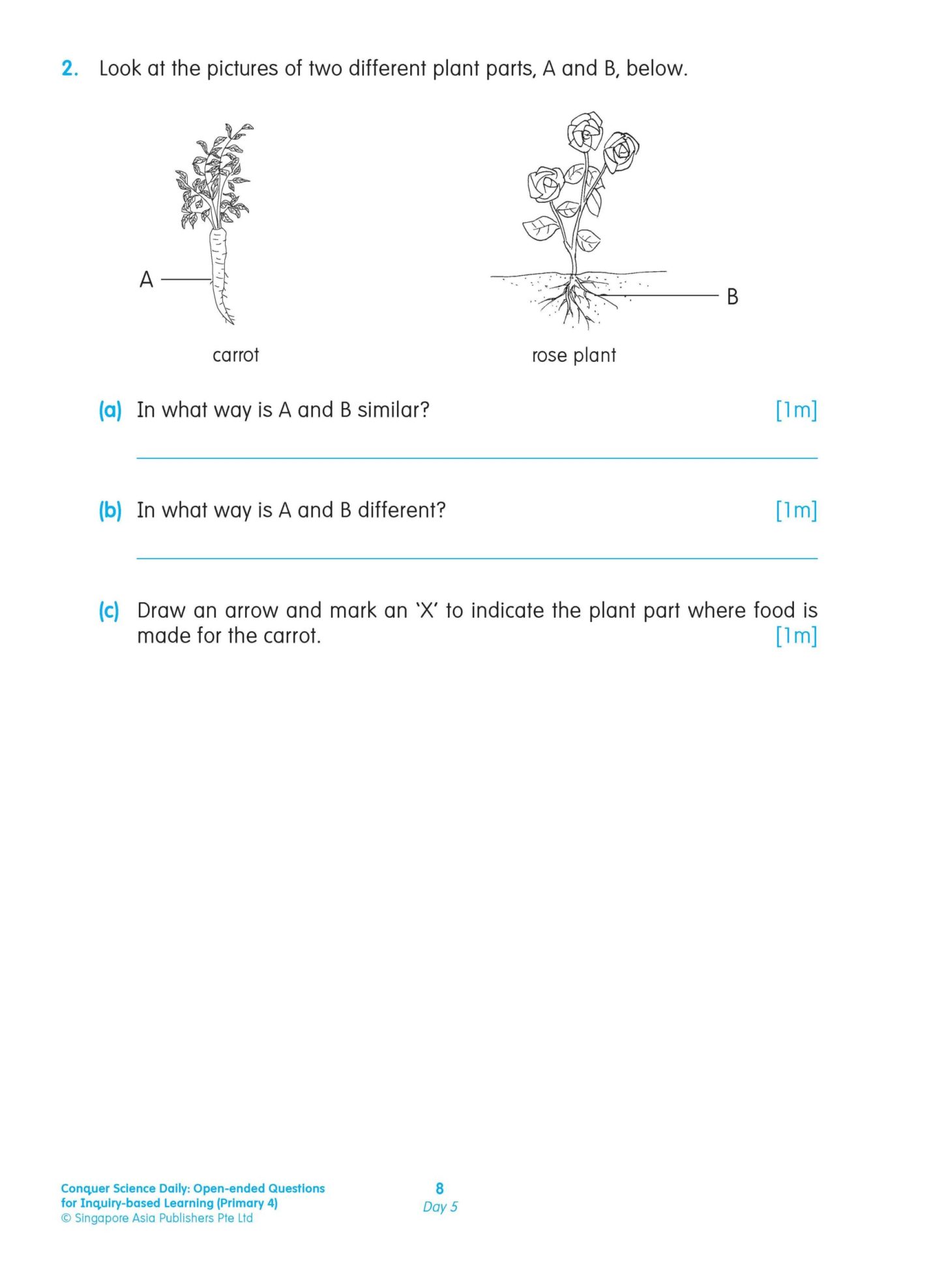 2. Look at the pictures of two different plant parts, A and B, below.

A

B

carrot

rose plant

(a) In what way is A and B similar? [1m]

(b) In what way is A and B different? [1m]

(c) Draw an arrow and mark an 'X' to indicate the plant part where food is made for the carrot. [1m]

Conquer Science Daily: Open-ended Questions for Inquiry-based Learning (Primary 4)
© Singapore Asia Publishers Pte Ltd

8
Day 5