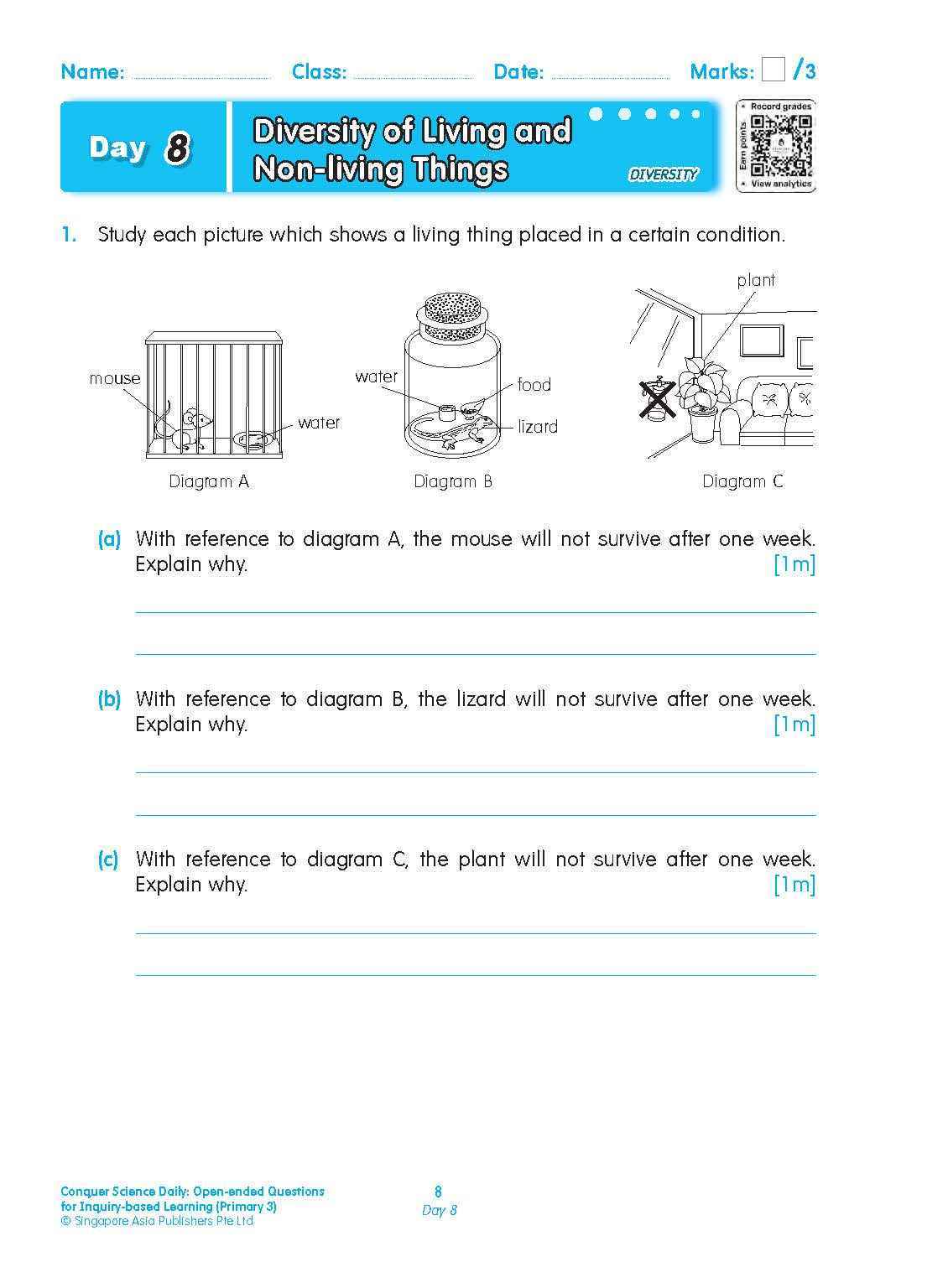 Name: Class: Date: Marks: /3

Day 8 Diversity of Living and Non-living Things

DIVERSITY

Record grades
Earn points
View analytics

1. Study each picture which shows a living thing placed in a certain condition.

mouse
water
Diagram A

water
food
lizard
Diagram B

plant
Diagram C

(a) With reference to diagram A, the mouse will not survive after one week. Explain why. [1m]

(b) With reference to diagram B, the lizard will not survive after one week. Explain why. [1m]

(c) With reference to diagram C, the plant will not survive after one week. Explain why. [1m]

Conquer Science Daily: Open-ended Questions for Inquiry-based Learning (Primary 3)
© Singapore Asia Publishers Pte Ltd

8
Day 8