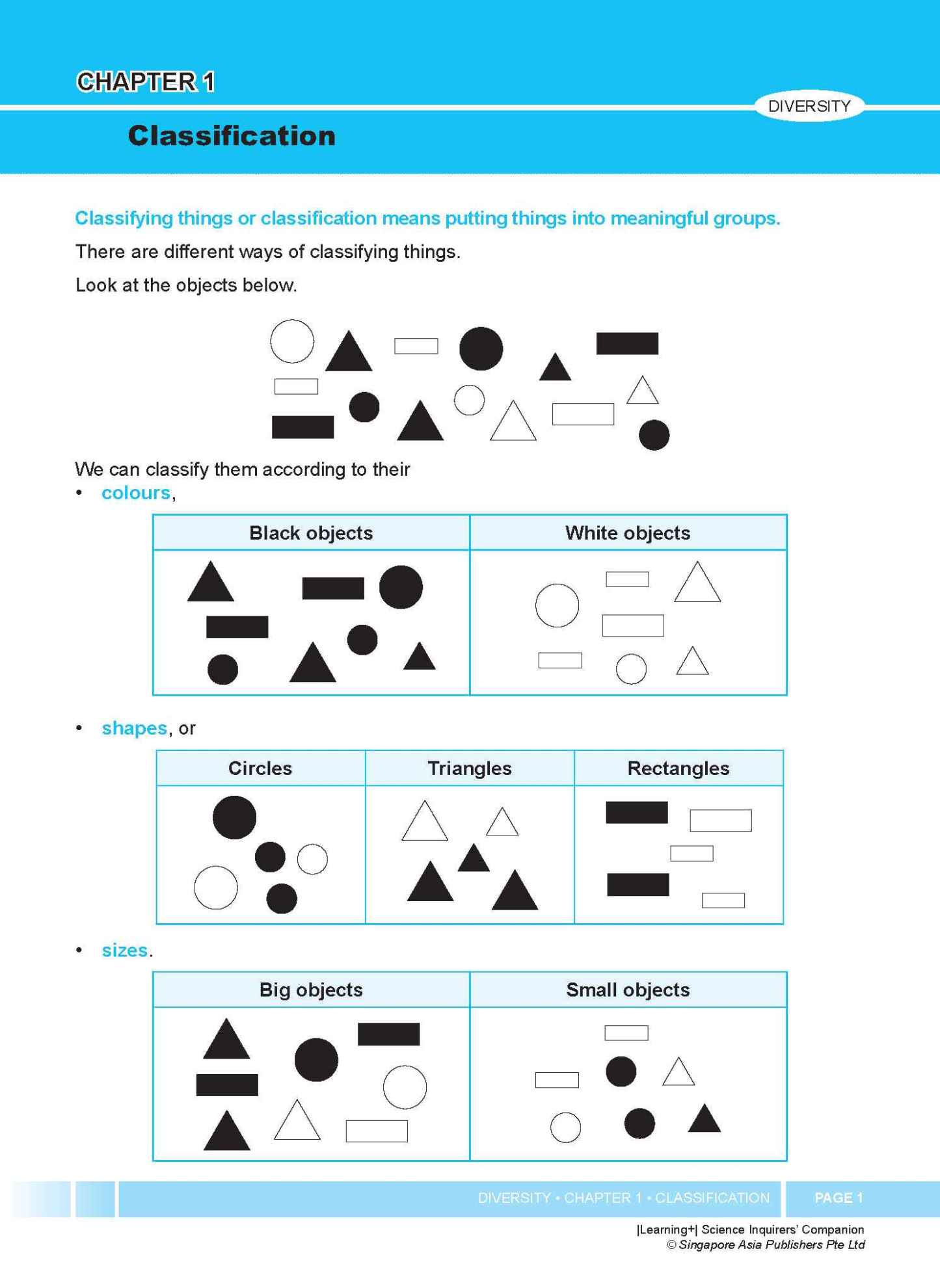 CHAPTER 1

DIVERSITY

Classification

Classifying things or classification means putting things into meaningful groups.

There are different ways of classifying things.

Look at the objects below.

We can classify them according to their

• colours,

| Black objects | White objects |
|---|---|
| | |

• shapes, or

| Circles | Triangles | Rectangles |
|---|---|---|
| | | |

• sizes.

| Big objects | Small objects |
|---|---|
| | |

DIVERSITY • CHAPTER 1 • CLASSIFICATION PAGE 1

|Learning+| Science Inquirers' Companion
© Singapore Asia Publishers Pte Ltd