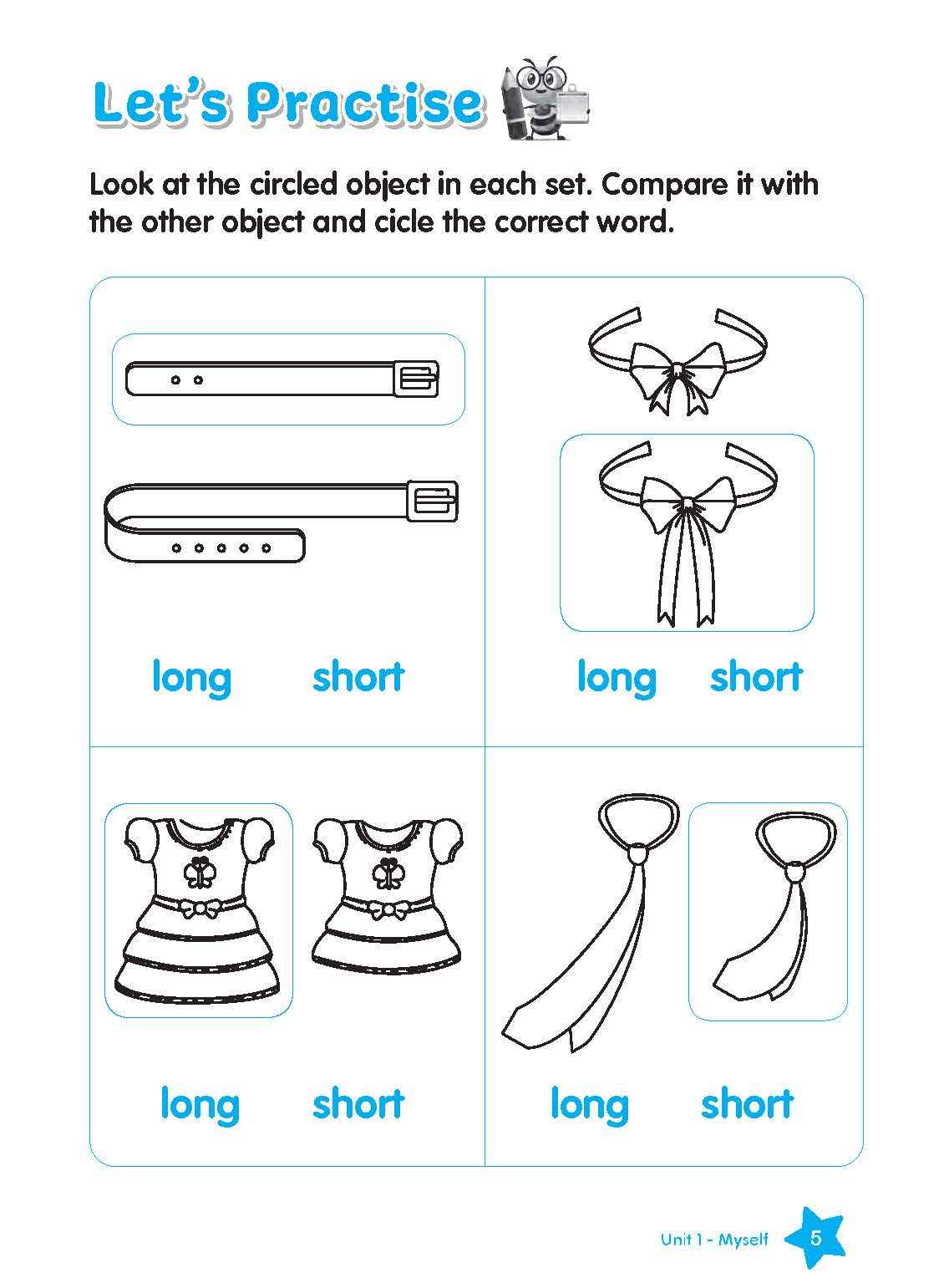 Let's Practise

Look at the circled object in each set. Compare it with the other object and cicle the correct word.

long short

long short

long short

long short

Unit 1 - Myself 5