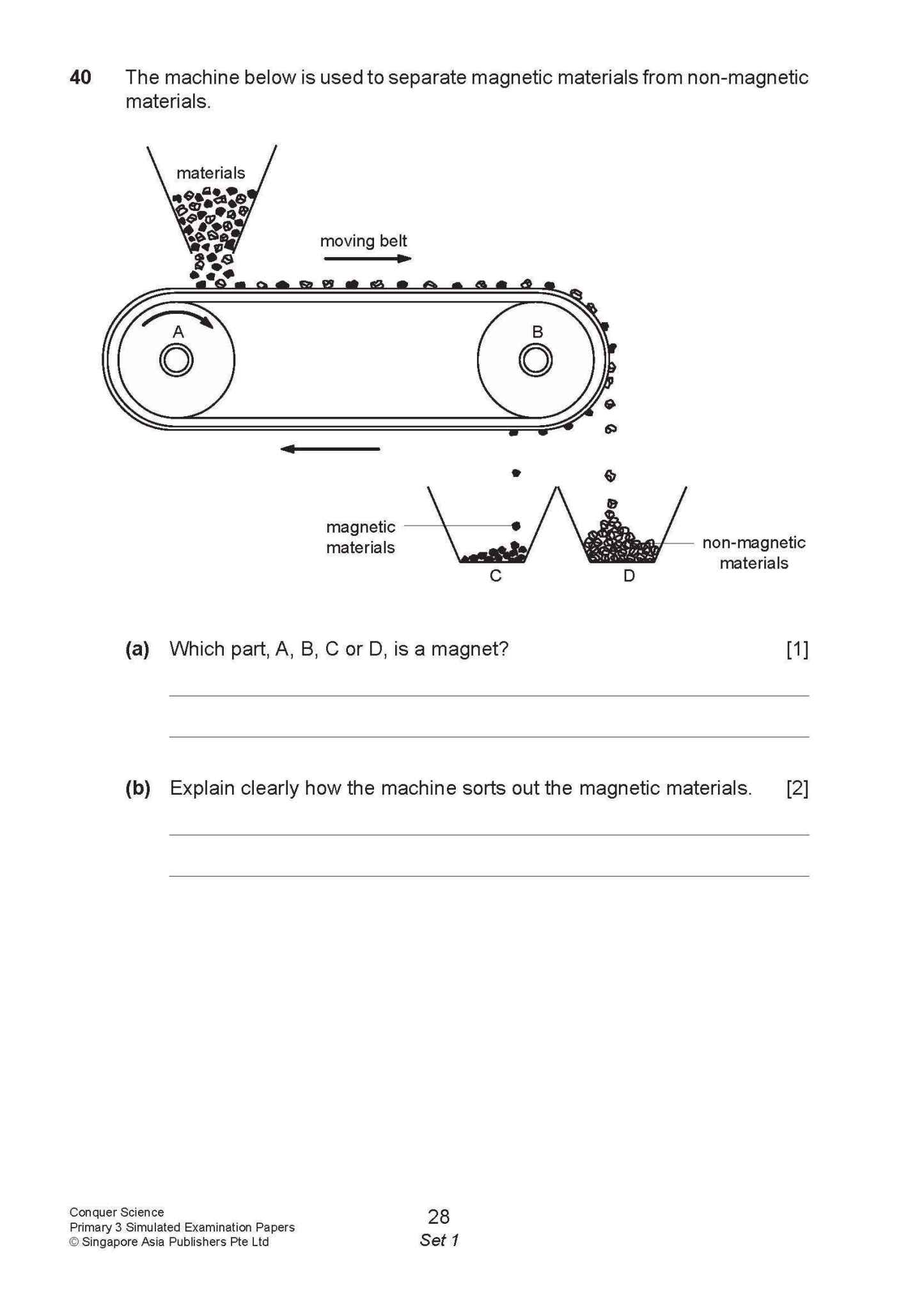 40 The machine below is used to separate magnetic materials from non-magnetic materials.

materials

moving belt

A

B

magnetic materials

C

D

non-magnetic materials

(a) Which part, A, B, C or D, is a magnet? [1]

(b) Explain clearly how the machine sorts out the magnetic materials. [2]

Conquer Science
Primary 3 Simulated Examination Papers
© Singapore Asia Publishers Pte Ltd

28
Set 1