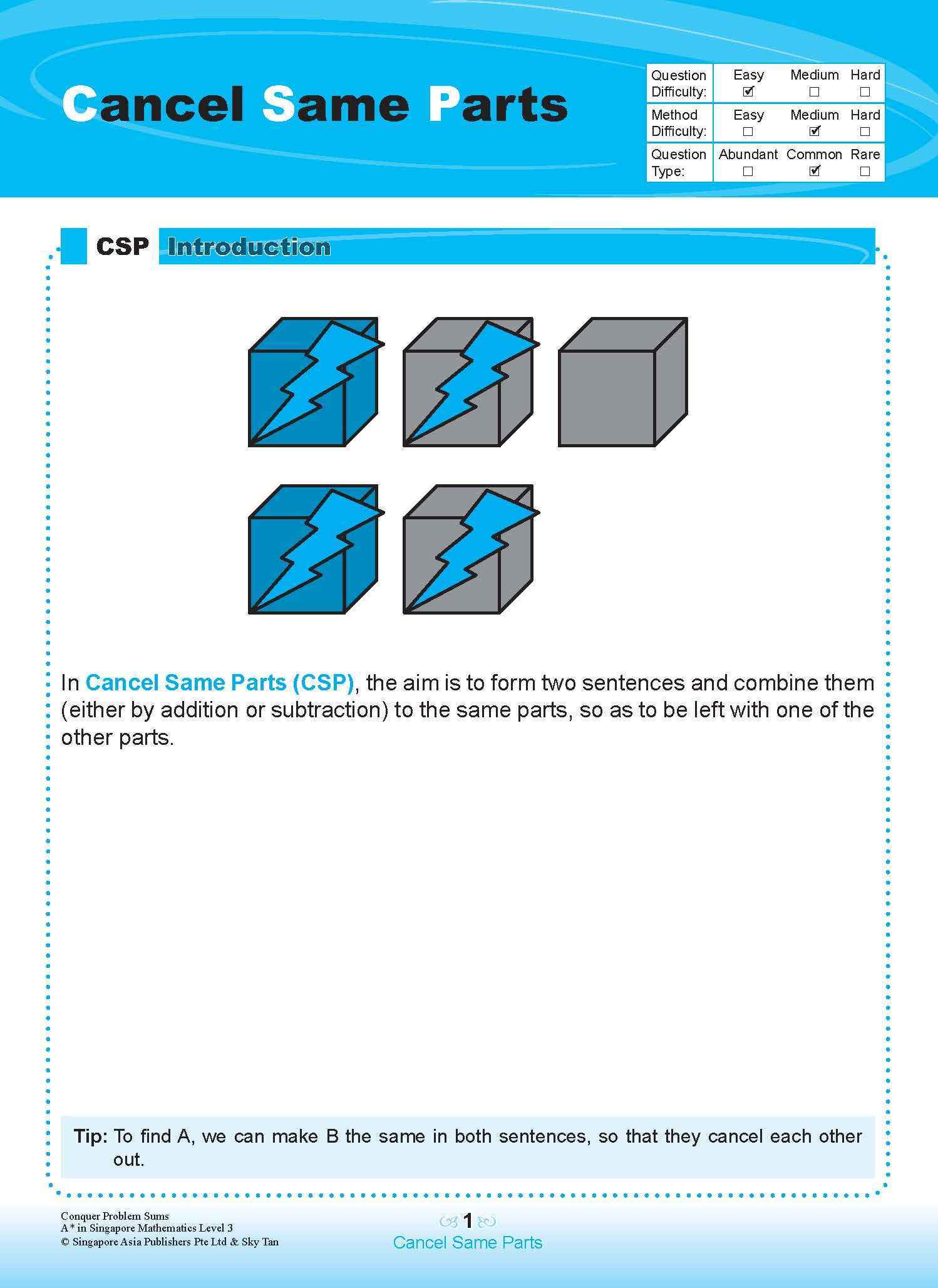 Cancel Same Parts

| Question Difficulty: | Easy ☑ | Medium ☐ | Hard ☐ |
|---|---|---|---|
| Method Difficulty: | Easy ☐ | Medium ☑ | Hard ☐ |
| Question Type: | Abundant ☐ | Common ☑ | Rare ☐ |

CSP Introduction

In Cancel Same Parts (CSP), the aim is to form two sentences and combine them (either by addition or subtraction) to the same parts, so as to be left with one of the other parts.

Tip: To find A, we can make B the same in both sentences, so that they cancel each other out.

Conquer Problem Sums
A* in Singapore Mathematics Level 3
© Singapore Asia Publishers Pte Ltd & Sky Tan

1
Cancel Same Parts