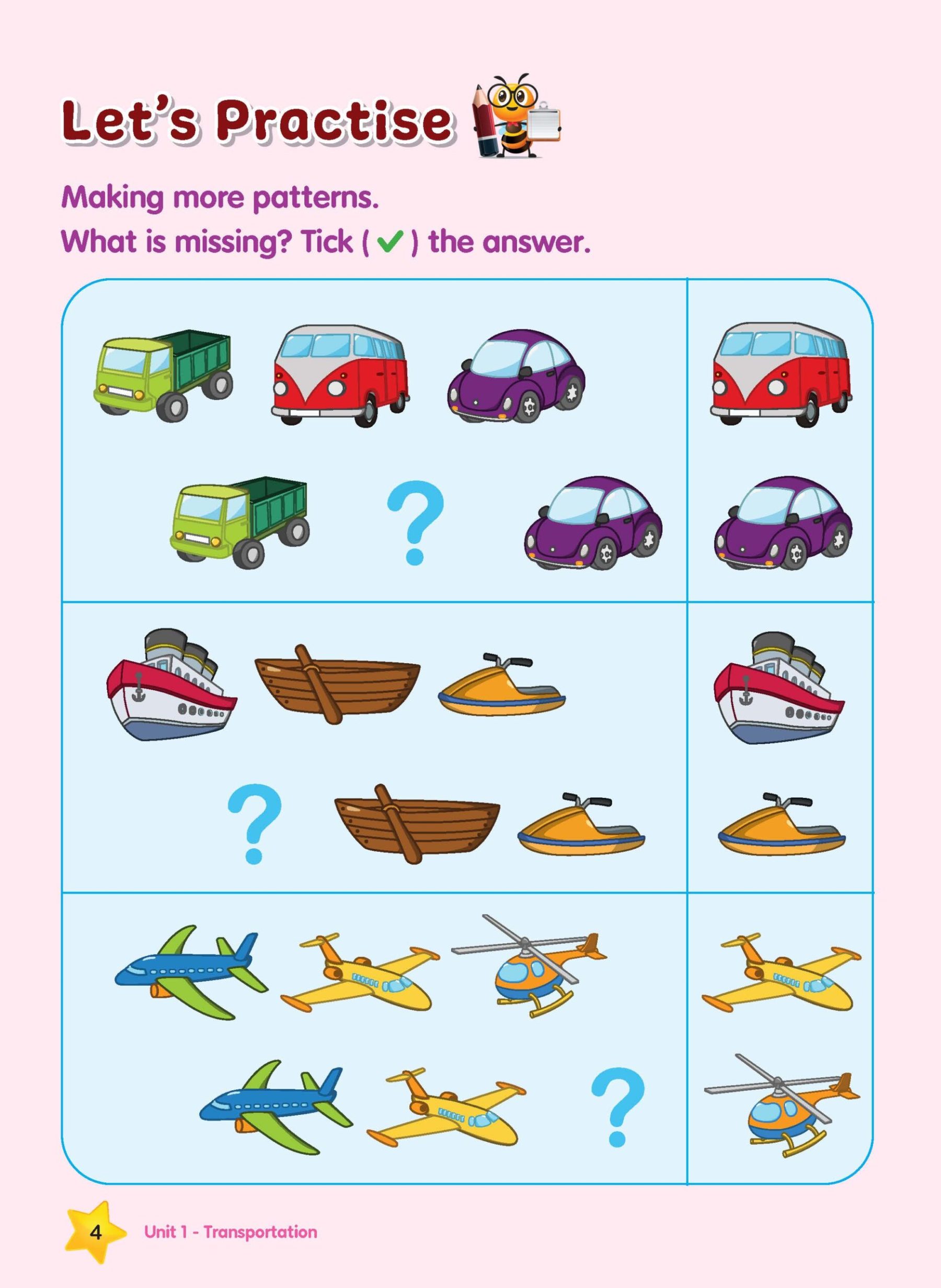 Let's Practise

Making more patterns.
What is missing? Tick ( ✓ ) the answer.

?

?

?

4 Unit 1 - Transportation