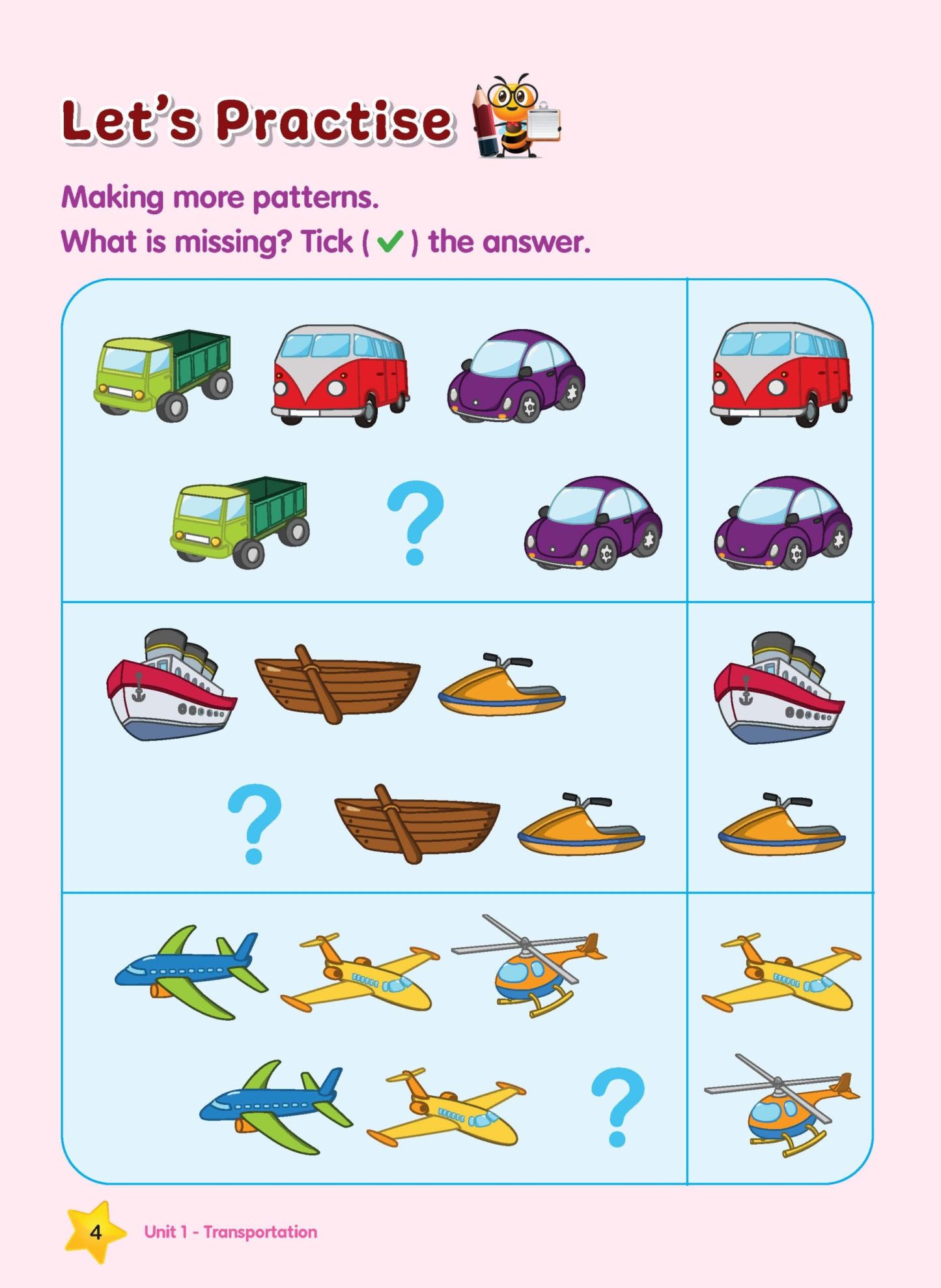 Let's Practise

Making more patterns.
What is missing? Tick ( ✓ ) the answer.

?

?

?

4 Unit 1 - Transportation