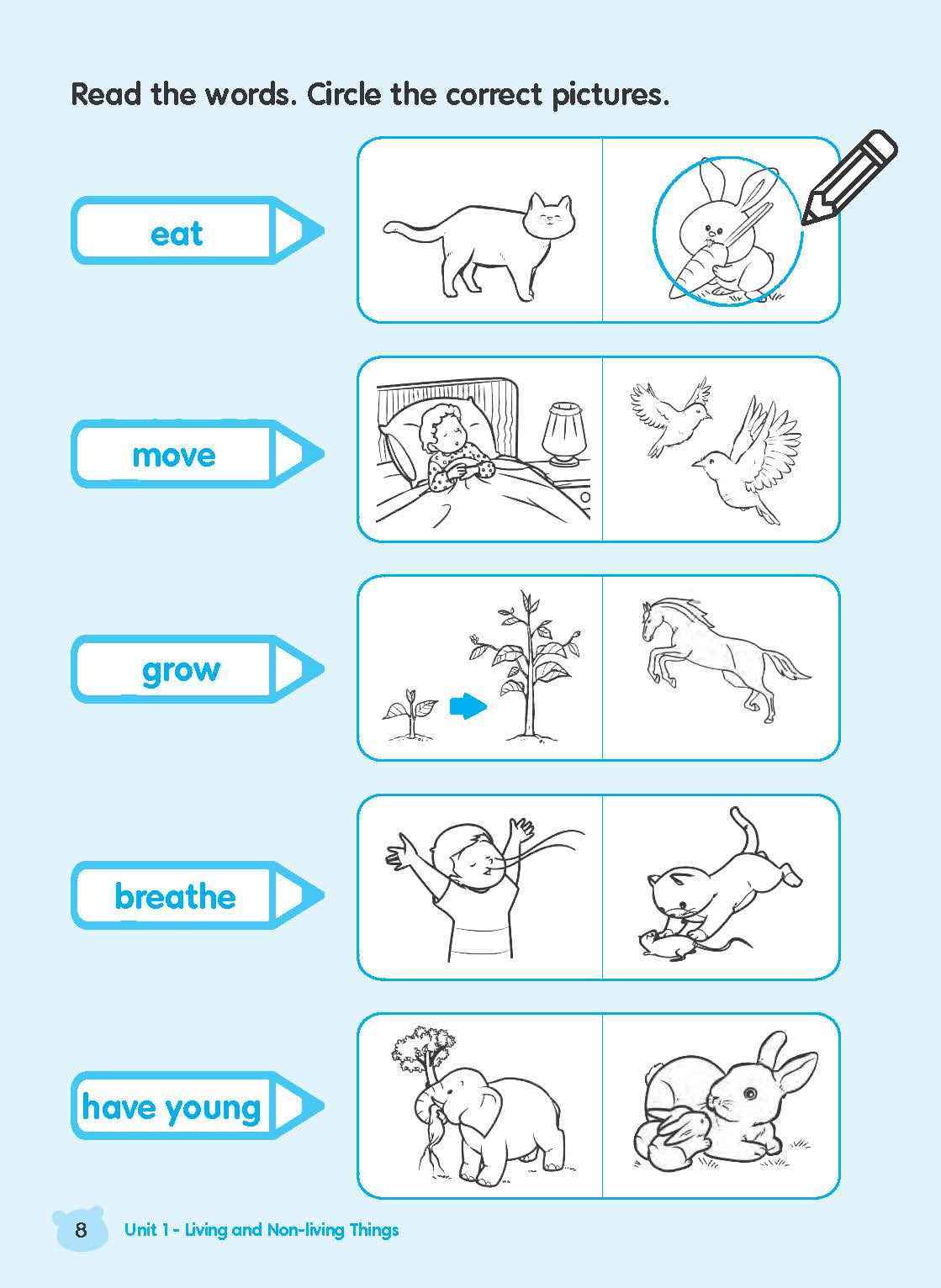 Read the words. Circle the correct pictures.

eat

move

grow

breathe

have young

8 Unit 1 - Living and Non-living Things