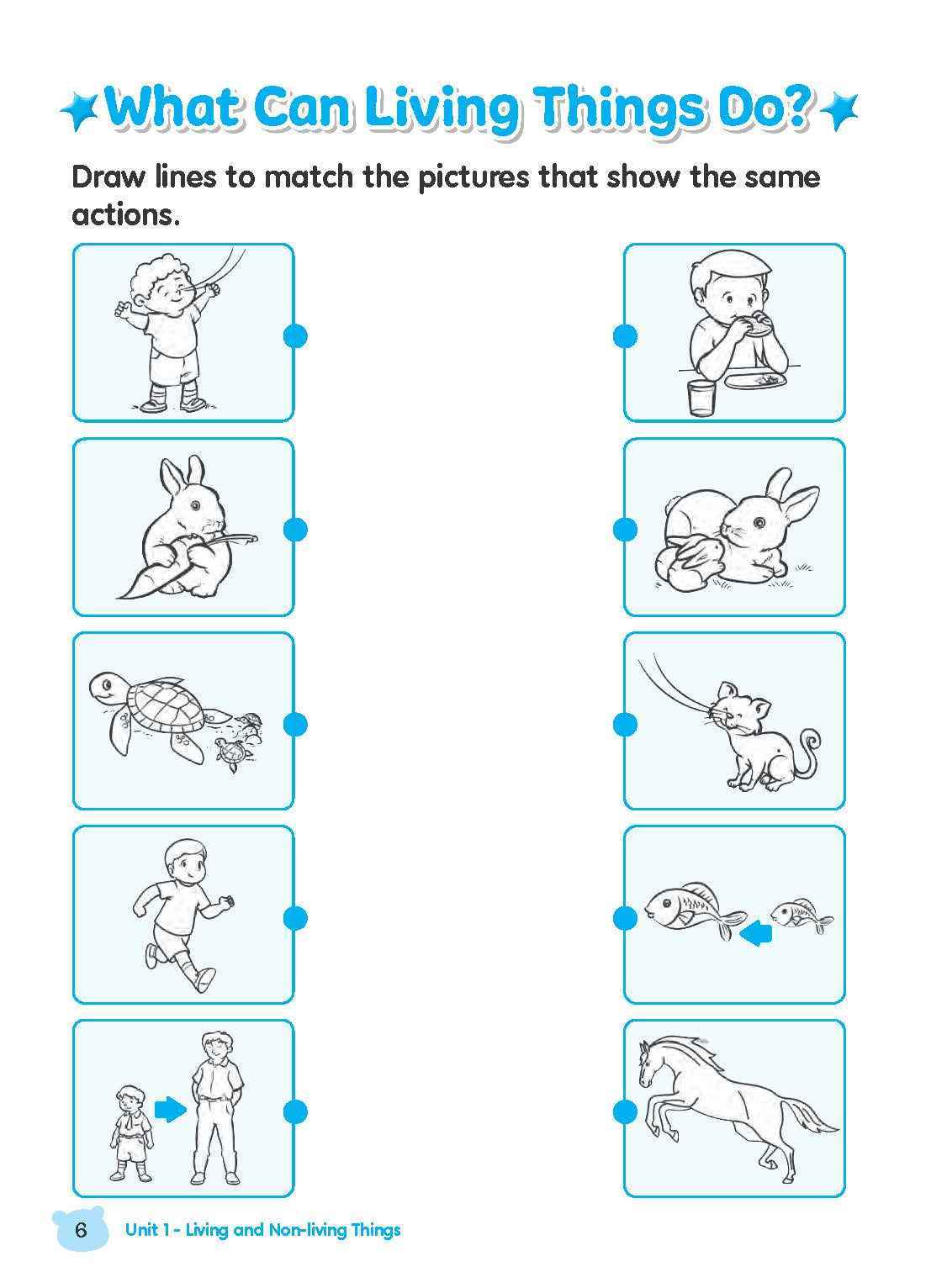 What Can Living Things Do?

Draw lines to match the pictures that show the same actions.

6 Unit 1 - Living and Non-living Things