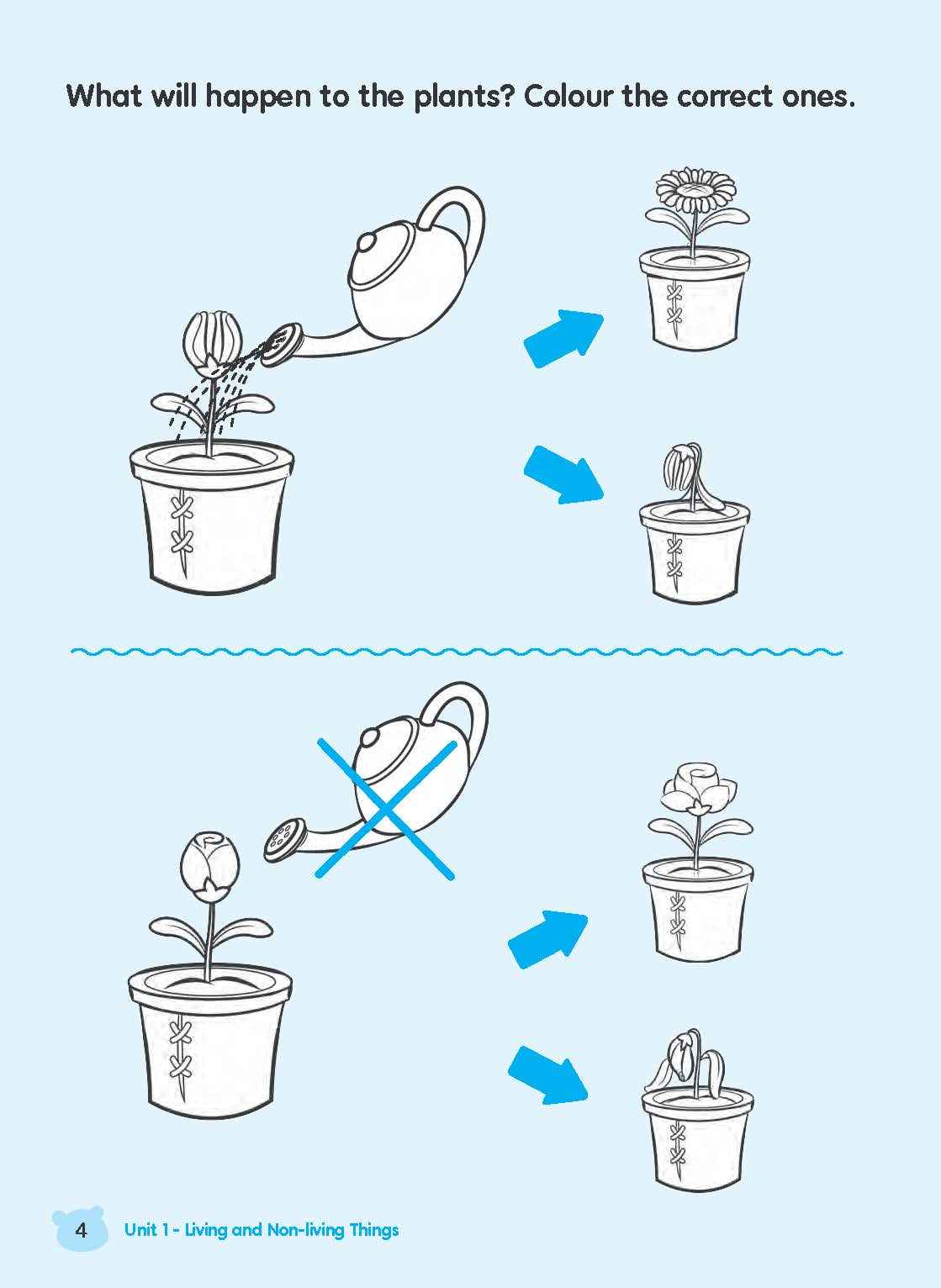 What will happen to the plants? Colour the correct ones.

4 Unit 1 - Living and Non-living Things