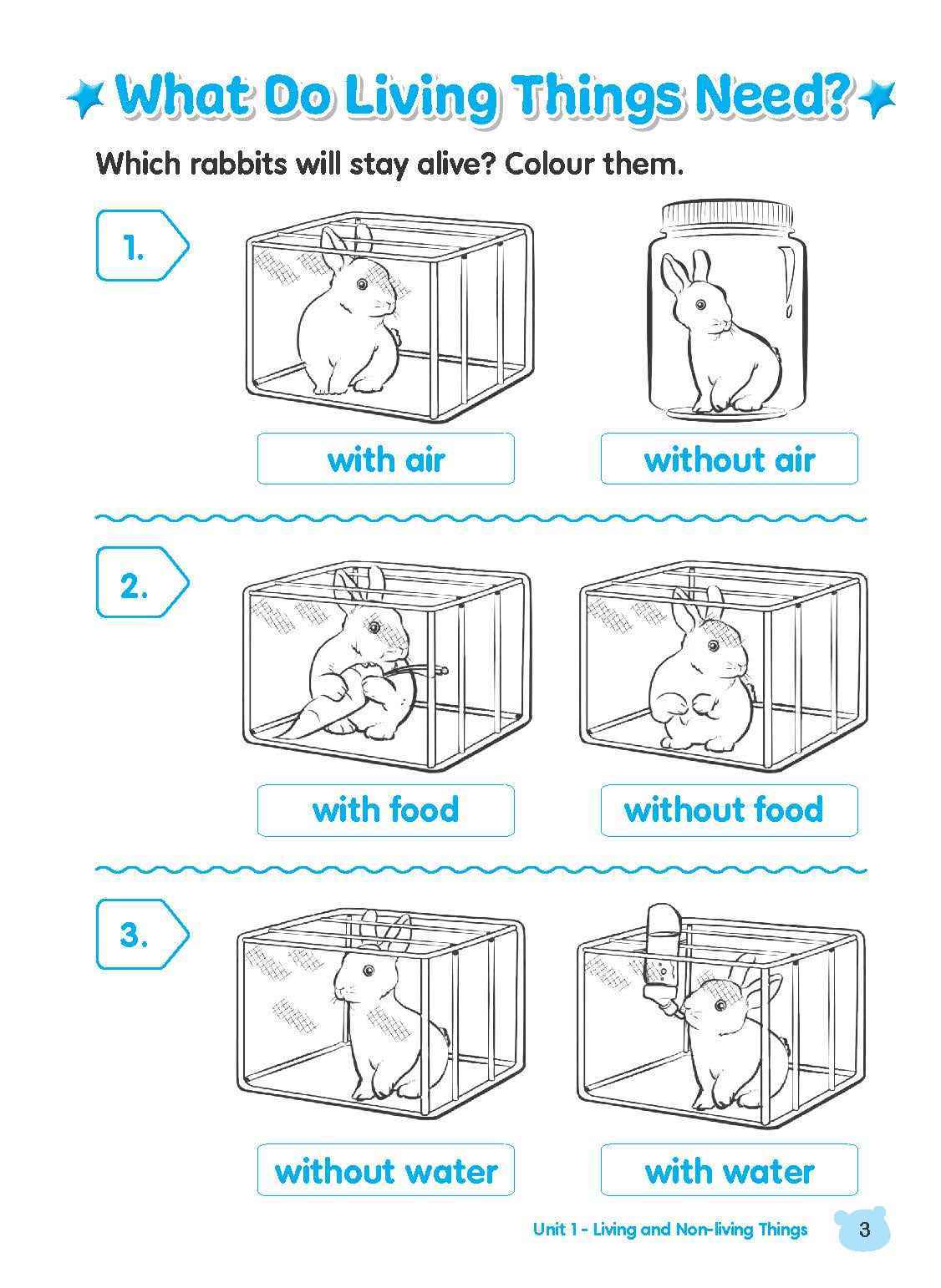 What Do Living Things Need?

Which rabbits will stay alive? Colour them.

1.

with air

without air

2.

with food

without food

3.

without water

with water

Unit 1 - Living and Non-living Things

3