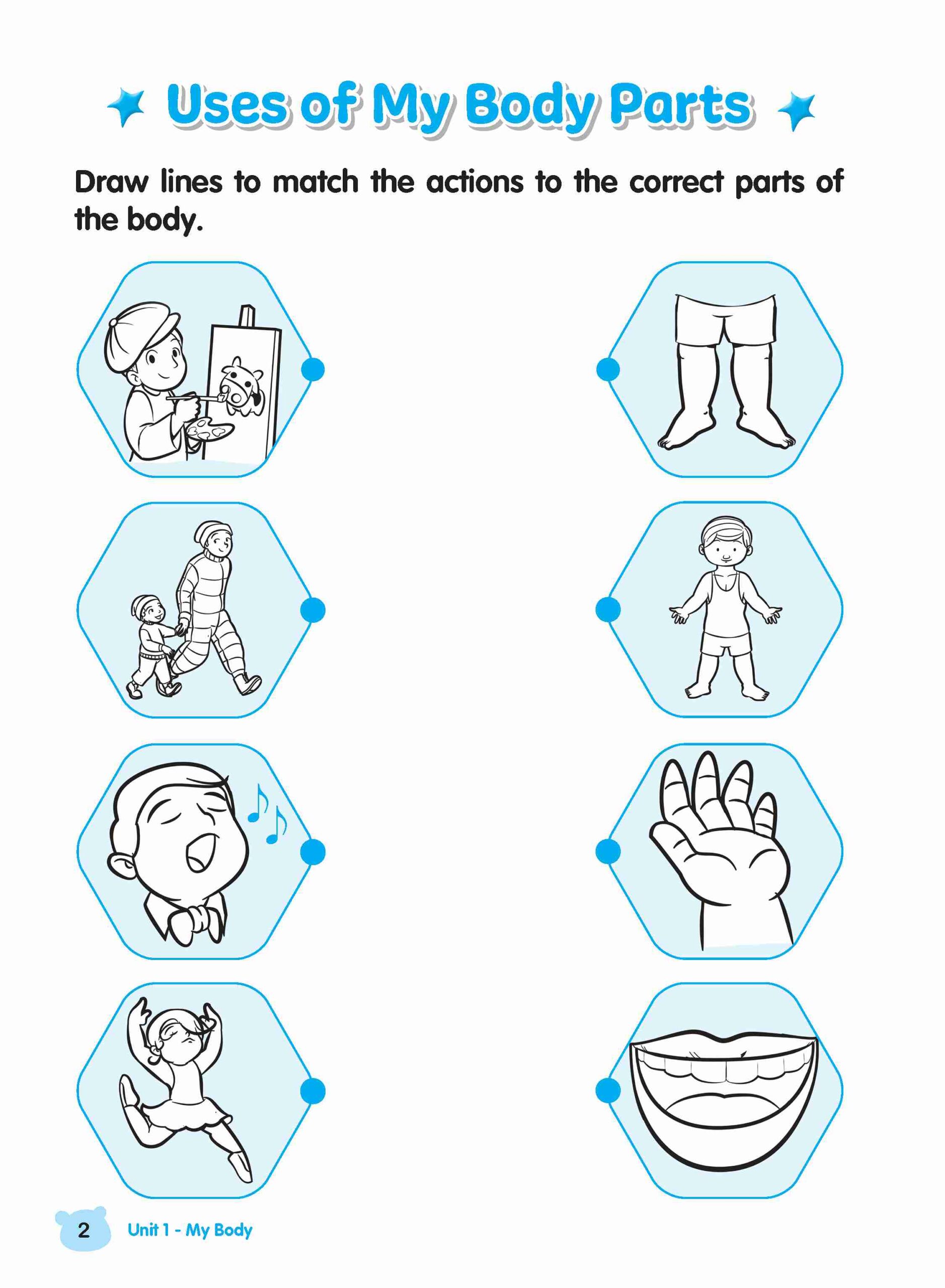 Uses of My Body Parts

Draw lines to match the actions to the correct parts of the body.

2 Unit 1 - My Body