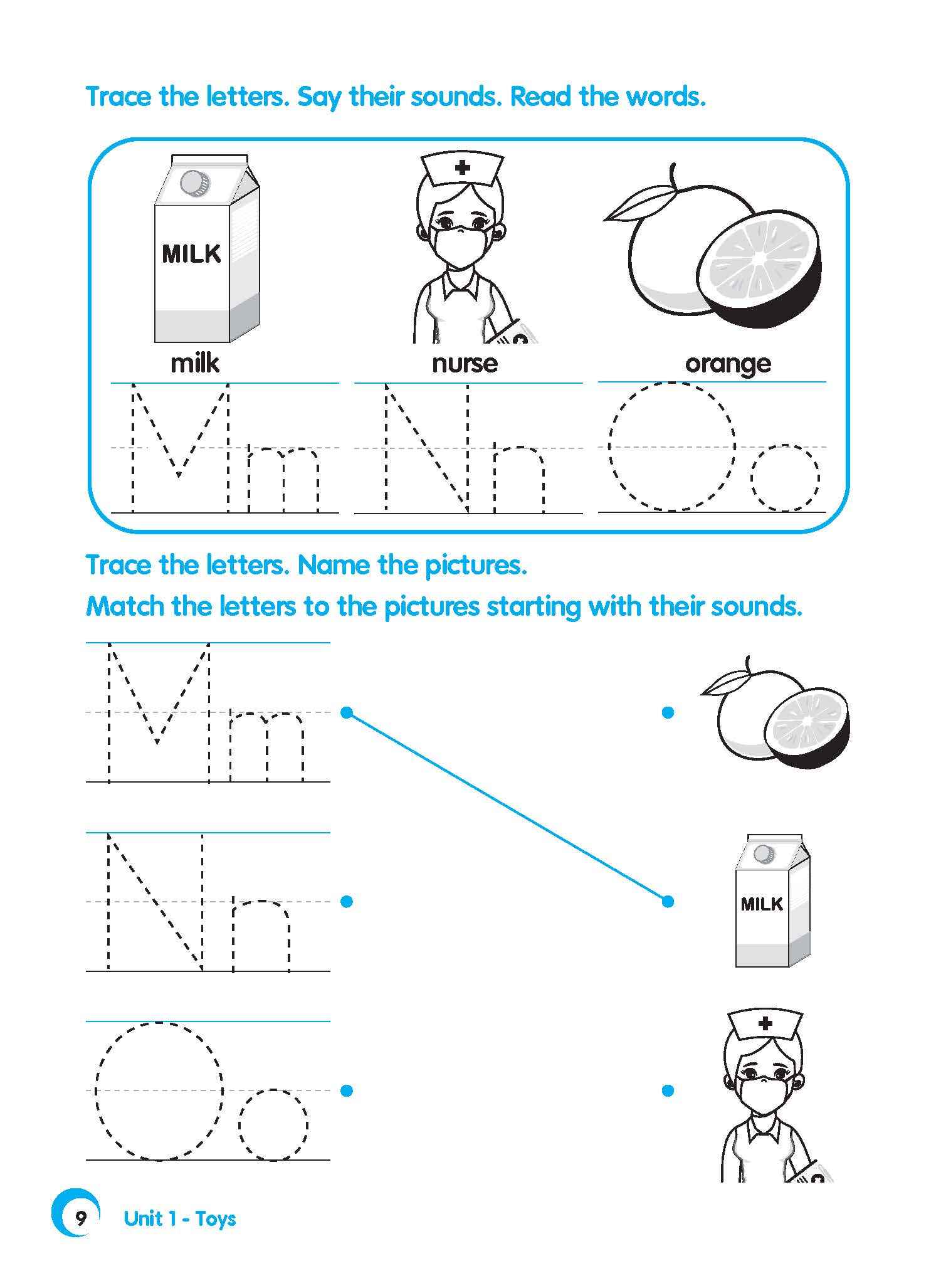 Trace the letters. Say their sounds. Read the words.

MILK

milk

nurse

orange

Mm

Nn

Oo

Trace the letters. Name the pictures.

Match the letters to the pictures starting with their sounds.

Mm

Nn

Oo

MILK

9

Unit 1 - Toys