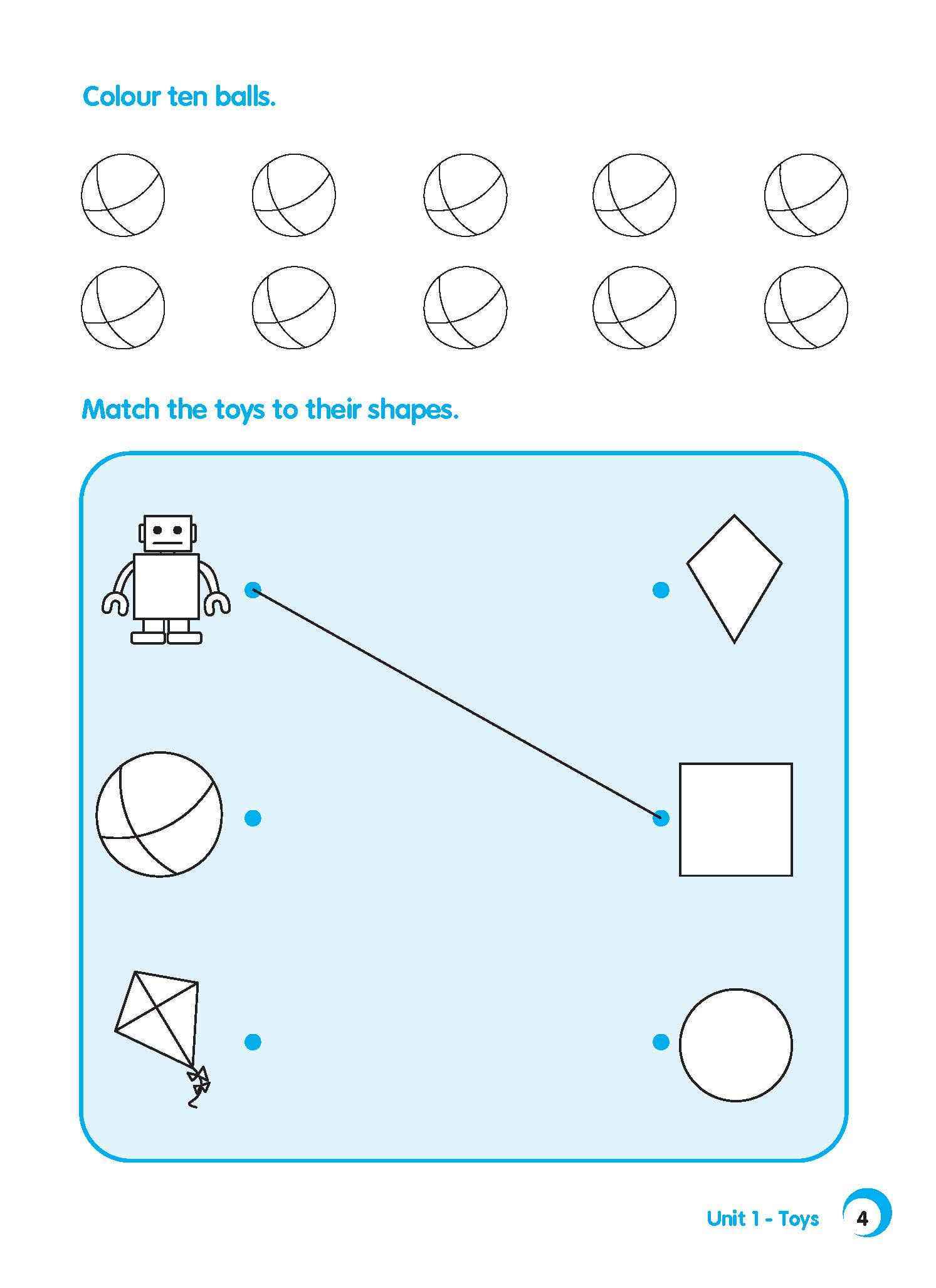 Colour ten balls.

Match the toys to their shapes.

Unit 1 - Toys 4