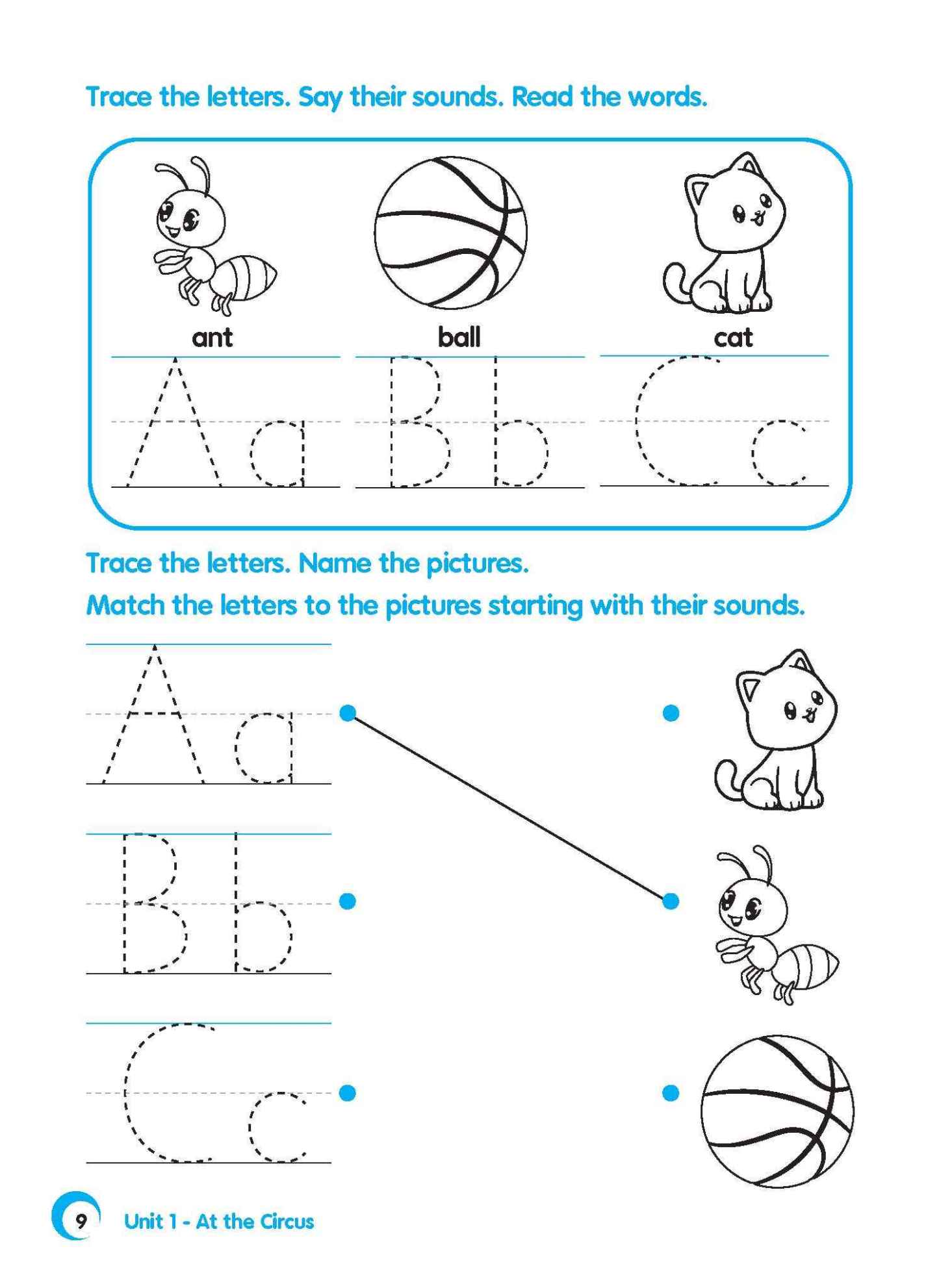 Trace the letters. Say their sounds. Read the words.

ant

ball

cat

Aa Bb Cc

Trace the letters. Name the pictures.

Match the letters to the pictures starting with their sounds.

Aa

Bb

Cc

9 Unit 1 - At the Circus