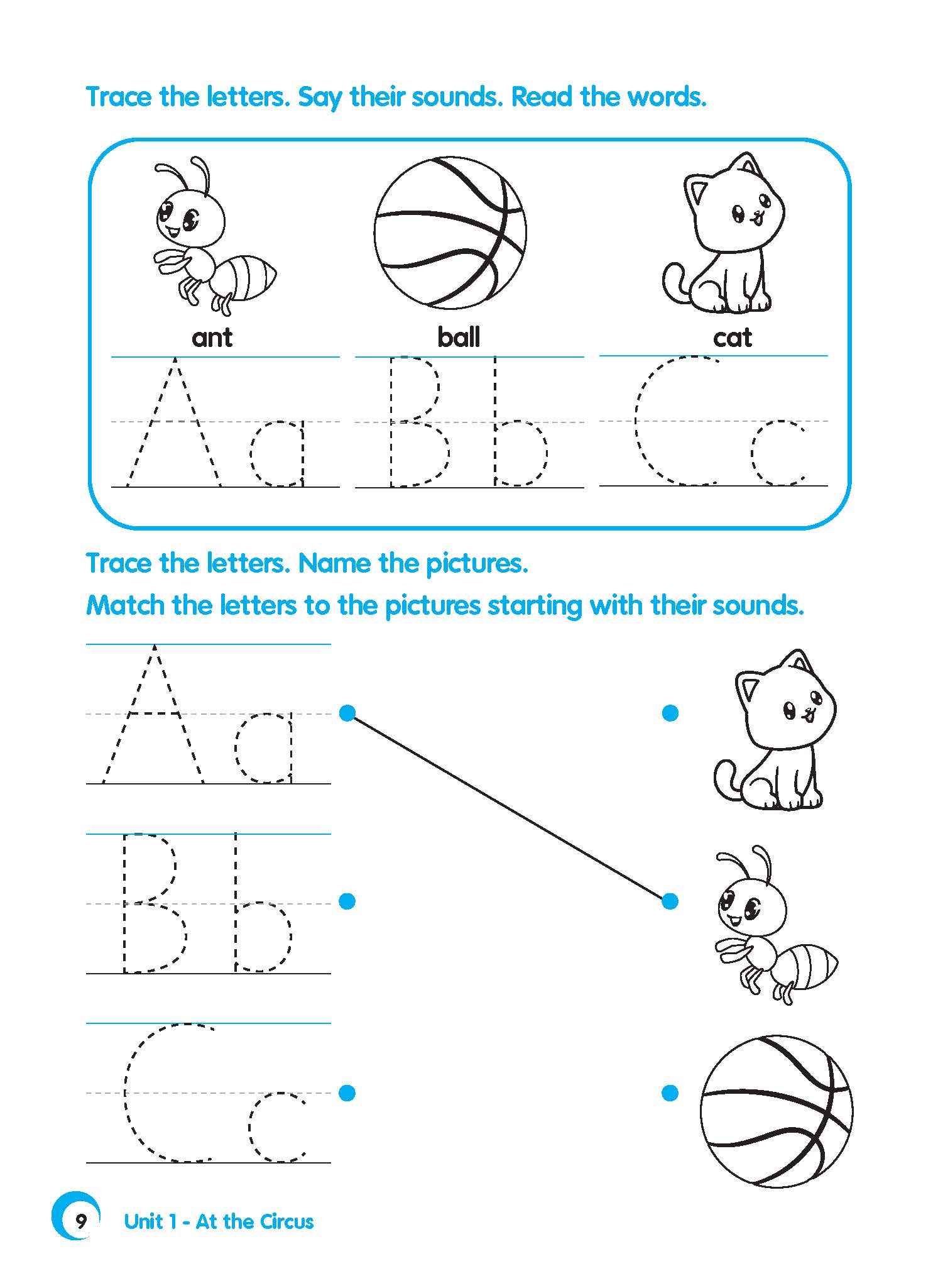 Trace the letters. Say their sounds. Read the words.

ant
Aa

ball
Bb

cat
Cc

Trace the letters. Name the pictures.
Match the letters to the pictures starting with their sounds.

Aa

Bb

Cc

9 Unit 1 - At the Circus