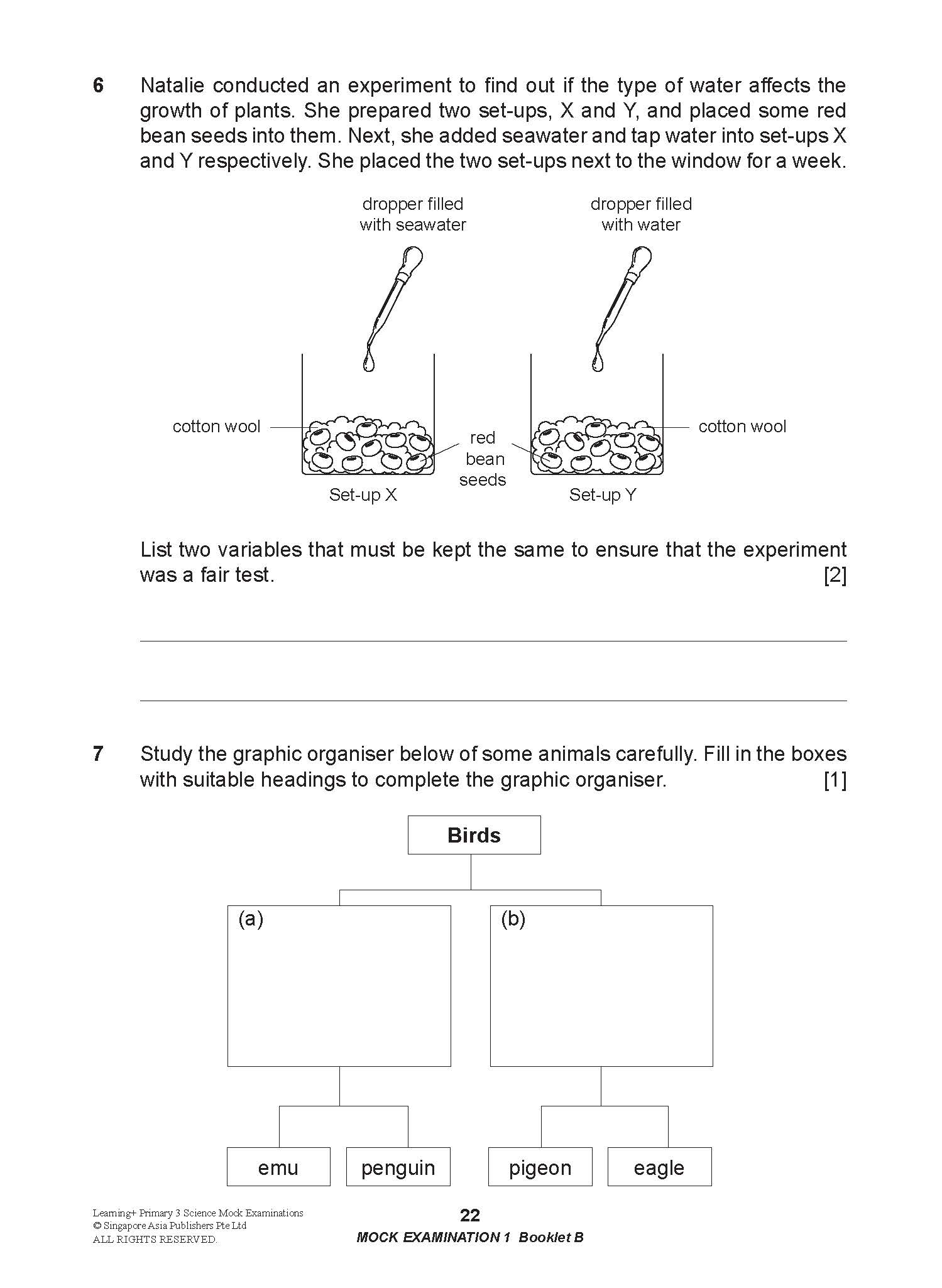 6 Natalie conducted an experiment to find out if the type of water affects the growth of plants. She prepared two set-ups, X and Y, and placed some red bean seeds into them. Next, she added seawater and tap water into set-ups X and Y respectively. She placed the two set-ups next to the window for a week.

dropper filled with seawater

dropper filled with water

cotton wool

red bean seeds

cotton wool

Set-up X

Set-up Y

List two variables that must be kept the same to ensure that the experiment was a fair test. [2]

7 Study the graphic organiser below of some animals carefully. Fill in the boxes with suitable headings to complete the graphic organiser. [1]

Birds

(a)

(b)

emu

penguin

pigeon

eagle

Learning+ Primary 3 Science Mock Examinations
© Singapore Asia Publishers Pte Ltd
ALL RIGHTS RESERVED.

22

MOCK EXAMINATION 1 Booklet B