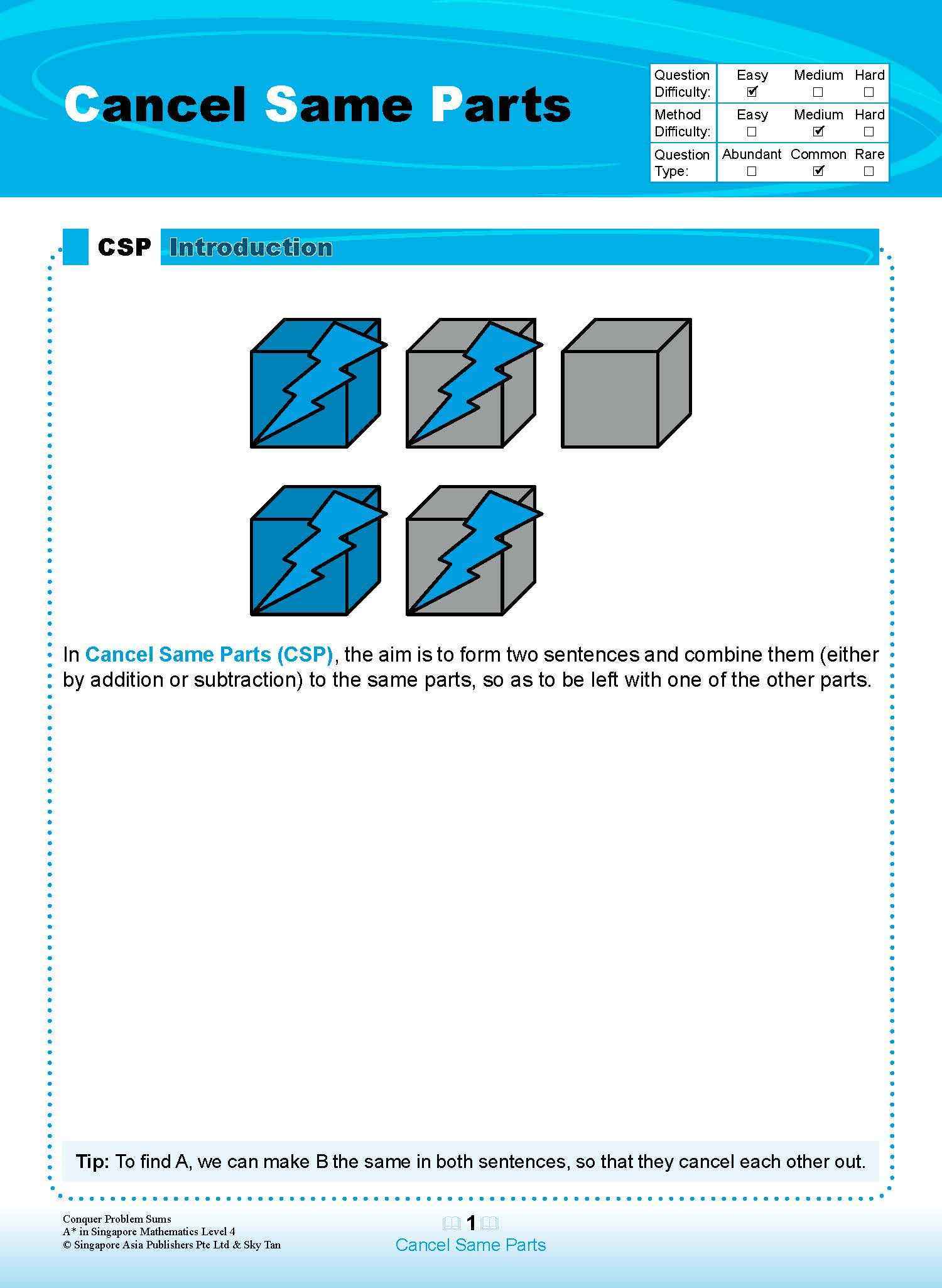 Cancel Same Parts

| Question Difficulty: | Easy ☑ | Medium ☐ | Hard ☐ |
|---|---|---|---|
| Method Difficulty: | Easy ☐ | Medium ☑ | Hard ☐ |
| Question Type: | Abundant ☐ | Common ☑ | Rare ☐ |

CSP Introduction

In Cancel Same Parts (CSP), the aim is to form two sentences and combine them (either by addition or subtraction) to the same parts, so as to be left with one of the other parts.

Tip: To find A, we can make B the same in both sentences, so that they cancel each other out.

Conquer Problem Sums
A* in Singapore Mathematics Level 4
© Singapore Asia Publishers Pte Ltd & Sky Tan

1
Cancel Same Parts