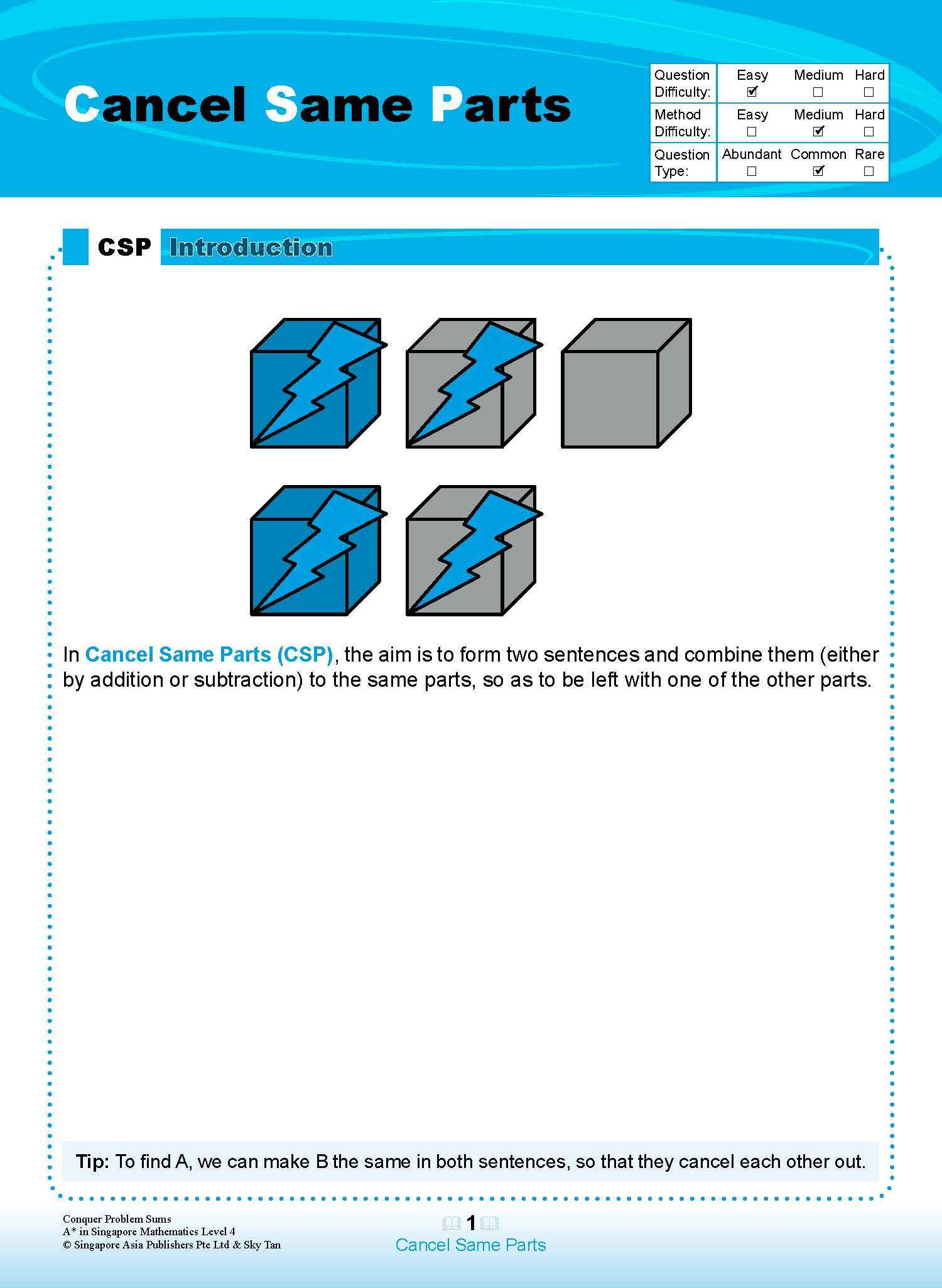 Cancel Same Parts

| Question Difficulty: | Easy ☑ | Medium ☐ | Hard ☐ |
|---|---|---|---|
| Method Difficulty: | Easy ☐ | Medium ☑ | Hard ☐ |
| Question Type: | Abundant ☐ | Common ☑ | Rare ☐ |

CSP Introduction

In Cancel Same Parts (CSP), the aim is to form two sentences and combine them (either by addition or subtraction) to the same parts, so as to be left with one of the other parts.

Tip: To find A, we can make B the same in both sentences, so that they cancel each other out.

Conquer Problem Sums
A* in Singapore Mathematics Level 4
© Singapore Asia Publishers Pte Ltd & Sky Tan

1
Cancel Same Parts