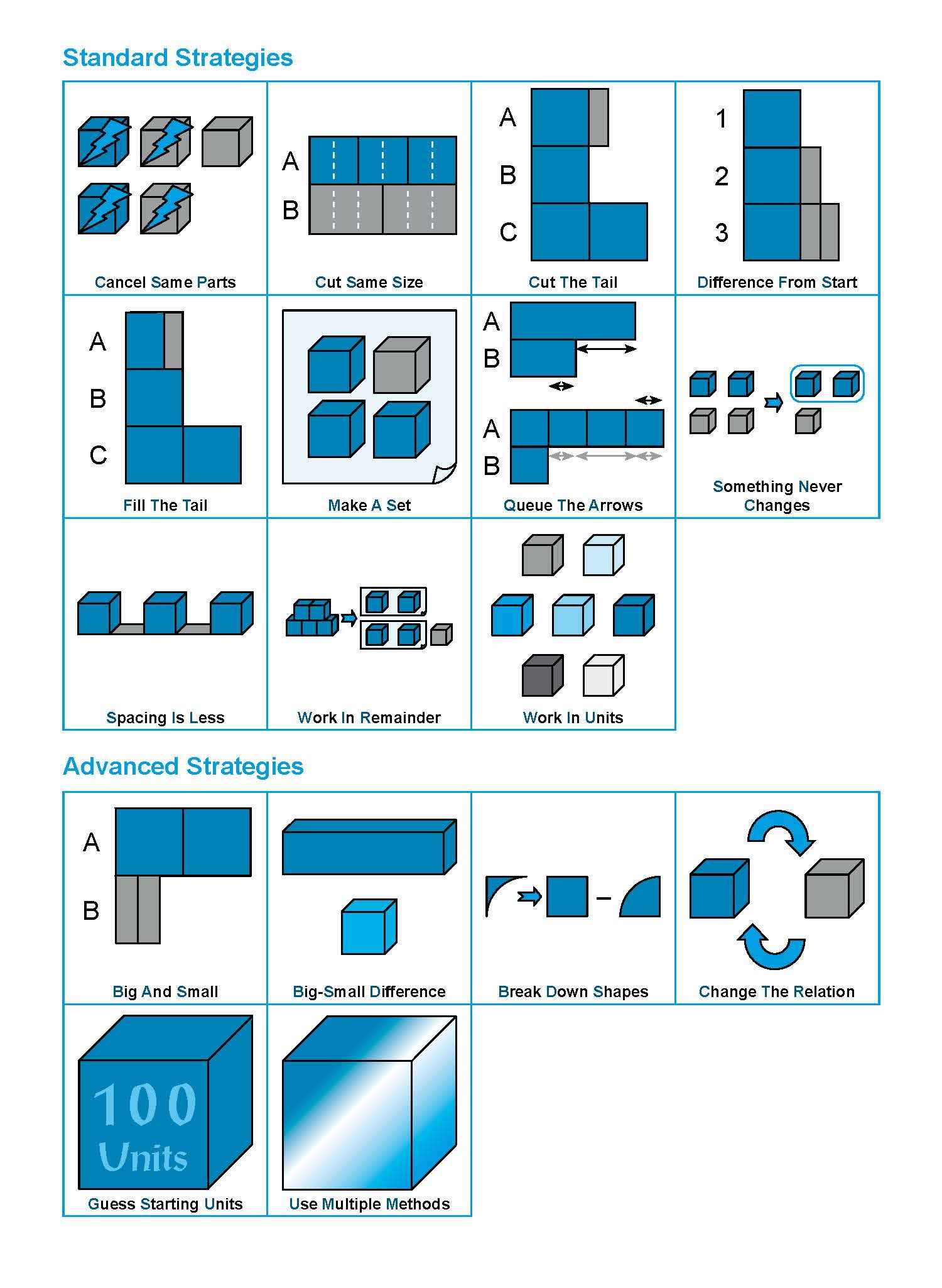 Standard Strategies

Cancel Same Parts

A
B
Cut Same Size

A
B
C
Cut The Tail

1
2
3
Difference From Start

A
B
C
Fill The Tail

Make A Set

A
B
A
B
Queue The Arrows

Something Never Changes

Spacing Is Less

Work In Remainder

Work In Units

Advanced Strategies

A
B
Big And Small

Big-Small Difference

Break Down Shapes

Change The Relation

100 Units
Guess Starting Units

Use Multiple Methods