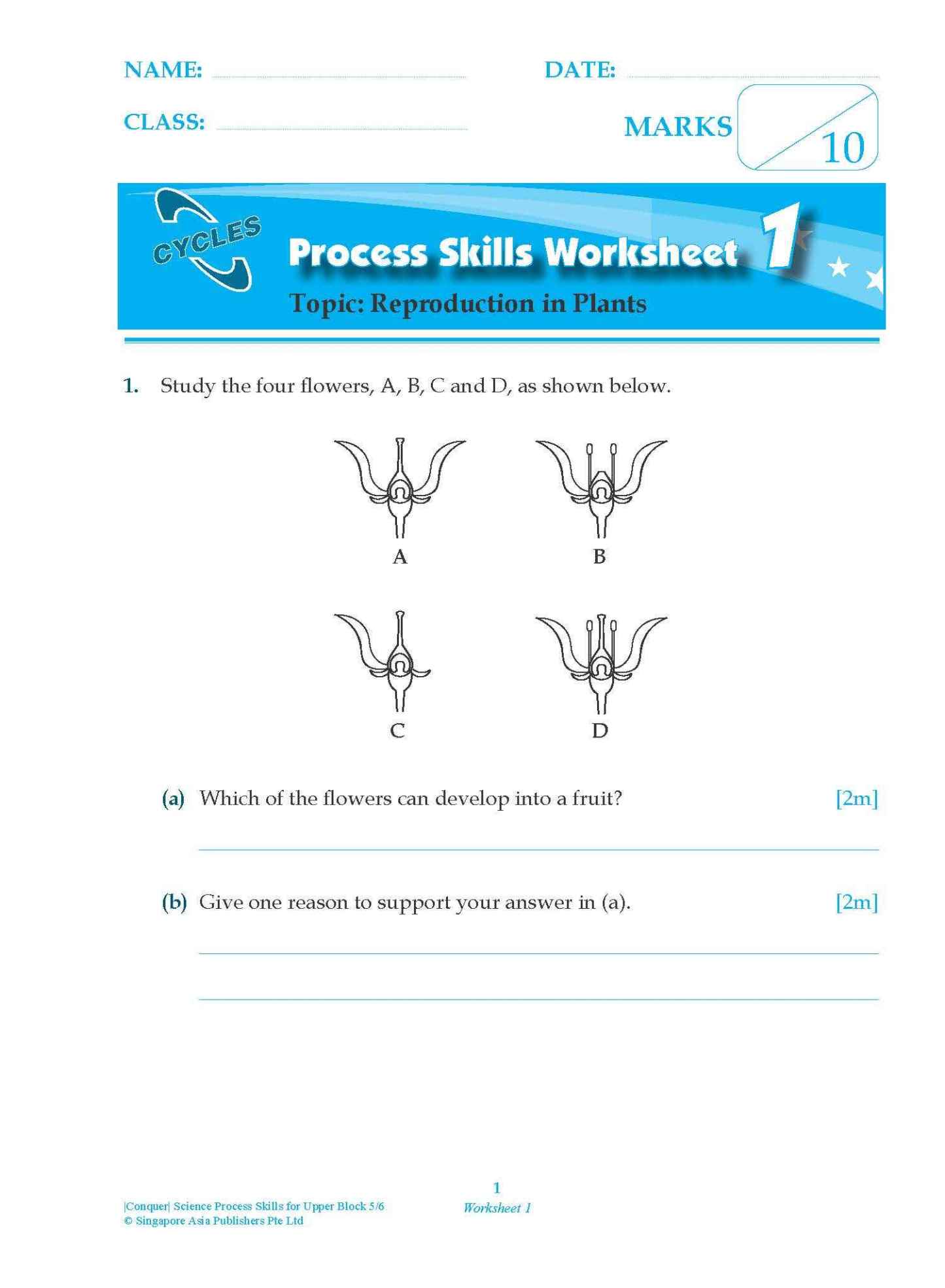 NAME: DATE:

CLASS: MARKS 10

CYCLES

Process Skills Worksheet 1

Topic: Reproduction in Plants

1. Study the four flowers, A, B, C and D, as shown below.

A B

C D

(a) Which of the flowers can develop into a fruit? [2m]

(b) Give one reason to support your answer in (a). [2m]

1
Worksheet 1

|Conquer| Science Process Skills for Upper Block 5/6
© Singapore Asia Publishers Pte Ltd