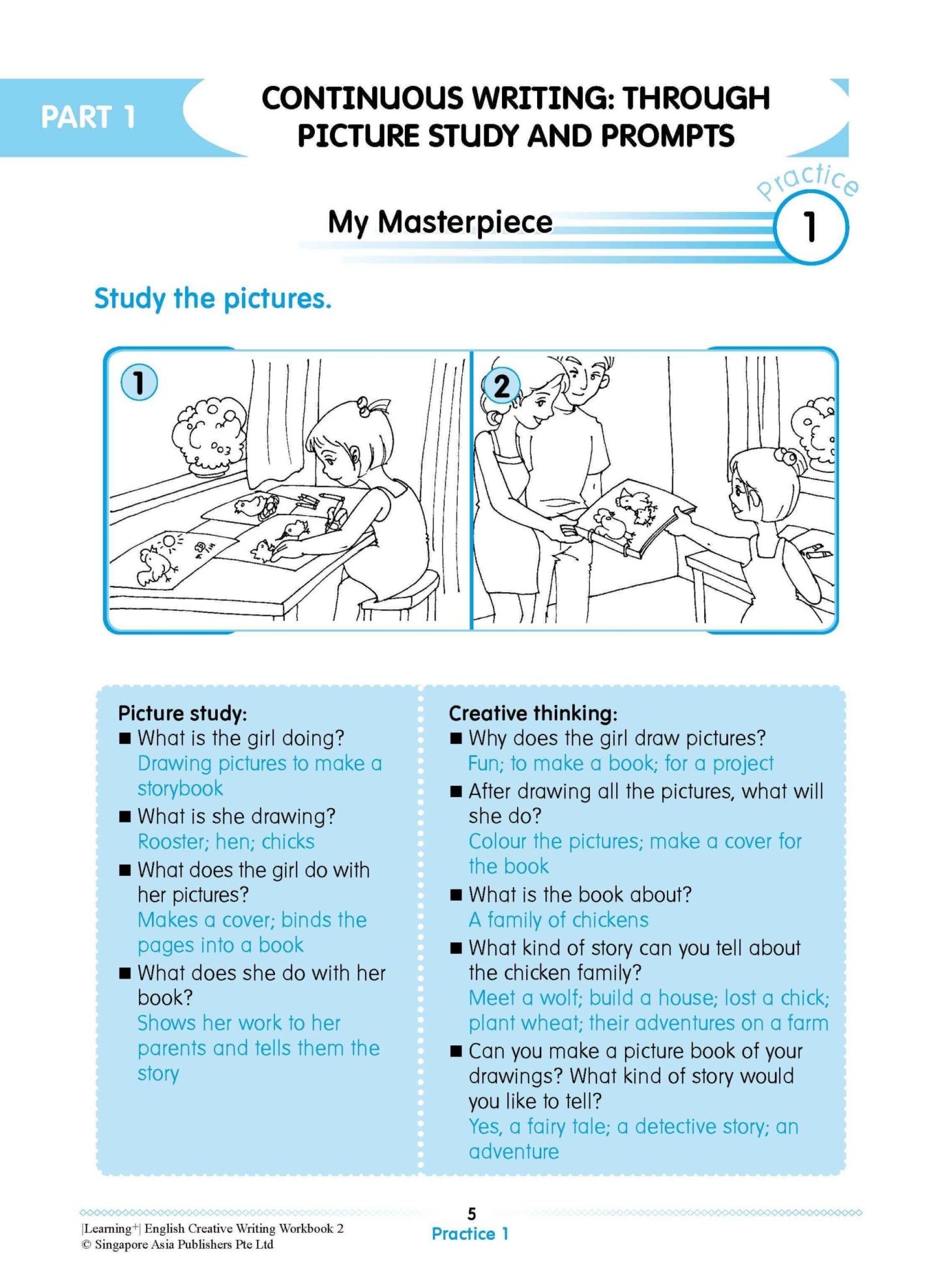 PART 1

CONTINUOUS WRITING: THROUGH PICTURE STUDY AND PROMPTS

Practice 1

My Masterpiece

Study the pictures.

1

2

Picture study:
■ What is the girl doing?
Drawing pictures to make a storybook
■ What is she drawing?
Rooster; hen; chicks
■ What does the girl do with her pictures?
Makes a cover; binds the pages into a book
■ What does she do with her book?
Shows her work to her parents and tells them the story

Creative thinking:
■ Why does the girl draw pictures?
Fun; to make a book; for a project
■ After drawing all the pictures, what will she do?
Colour the pictures; make a cover for the book
■ What is the book about?
A family of chickens
■ What kind of story can you tell about the chicken family?
Meet a wolf; build a house; lost a chick; plant wheat; their adventures on a farm
■ Can you make a picture book of your drawings? What kind of story would you like to tell?
Yes, a fairy tale; a detective story; an adventure

|Learning+| English Creative Writing Workbook 2
© Singapore Asia Publishers Pte Ltd

5
Practice 1