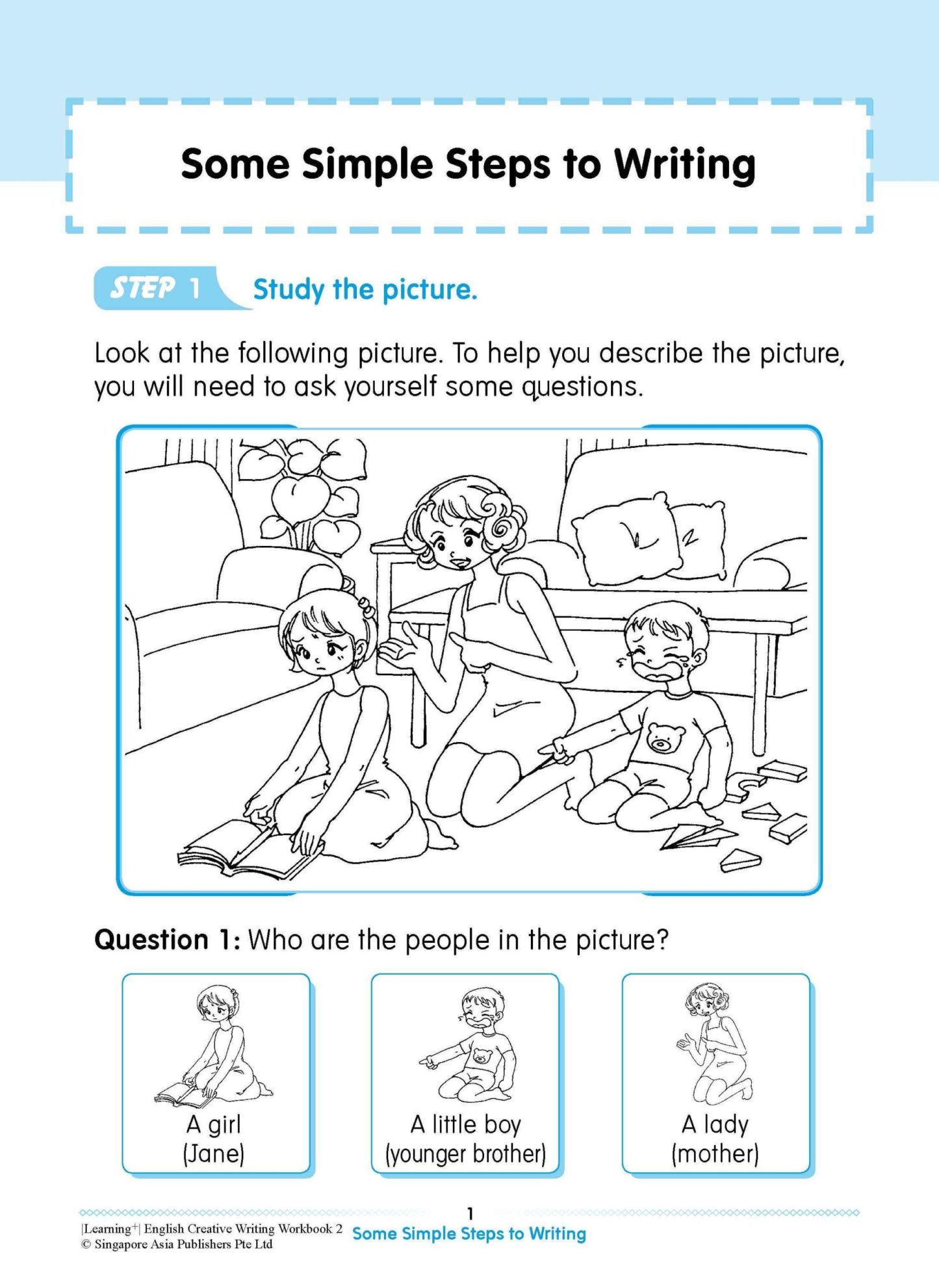 Some Simple Steps to Writing

STEP 1 Study the picture.

Look at the following picture. To help you describe the picture, you will need to ask yourself some questions.

Question 1: Who are the people in the picture?

A girl (Jane)

A little boy (younger brother)

A lady (mother)

1

|Learning+| English Creative Writing Workbook 2
© Singapore Asia Publishers Pte Ltd

Some Simple Steps to Writing