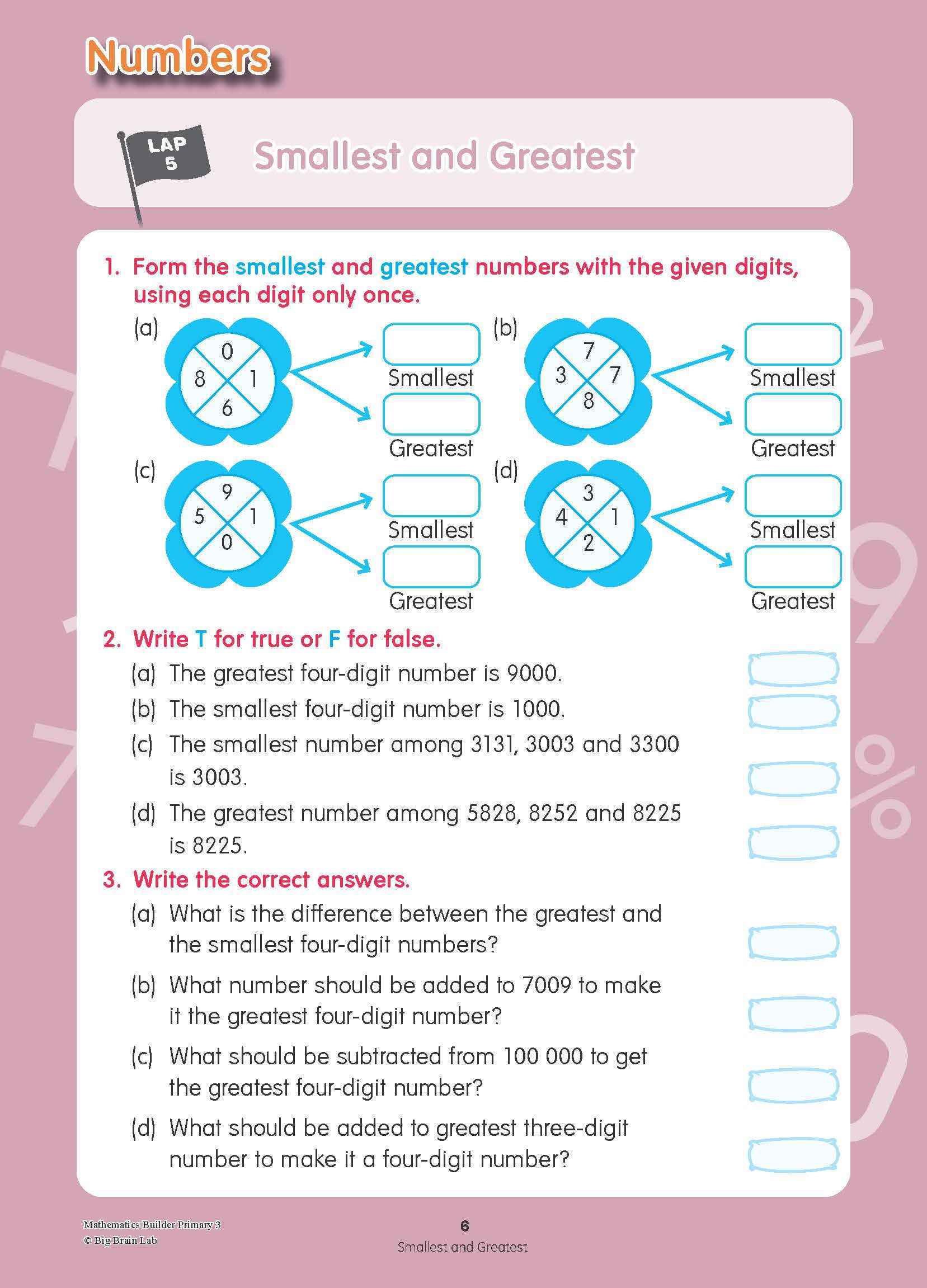 Numbers

LAP 5

Smallest and Greatest

1. Form the smallest and greatest numbers with the given digits, using each digit only once.

(a) 0 8 1 6 Smallest Greatest

(b) 7 3 7 8 Smallest Greatest

(c) 9 5 1 0 Smallest Greatest

(d) 3 4 1 2 Smallest Greatest

2. Write T for true or F for false.

(a) The greatest four-digit number is 9000.

(b) The smallest four-digit number is 1000.

(c) The smallest number among 3131, 3003 and 3300 is 3003.

(d) The greatest number among 5828, 8252 and 8225 is 8225.

3. Write the correct answers.

(a) What is the difference between the greatest and the smallest four-digit numbers?

(b) What number should be added to 7009 to make it the greatest four-digit number?

(c) What should be subtracted from 100 000 to get the greatest four-digit number?

(d) What should be added to greatest three-digit number to make it a four-digit number?

Mathematics Builder Primary 3
© Big Brain Lab

6
Smallest and Greatest