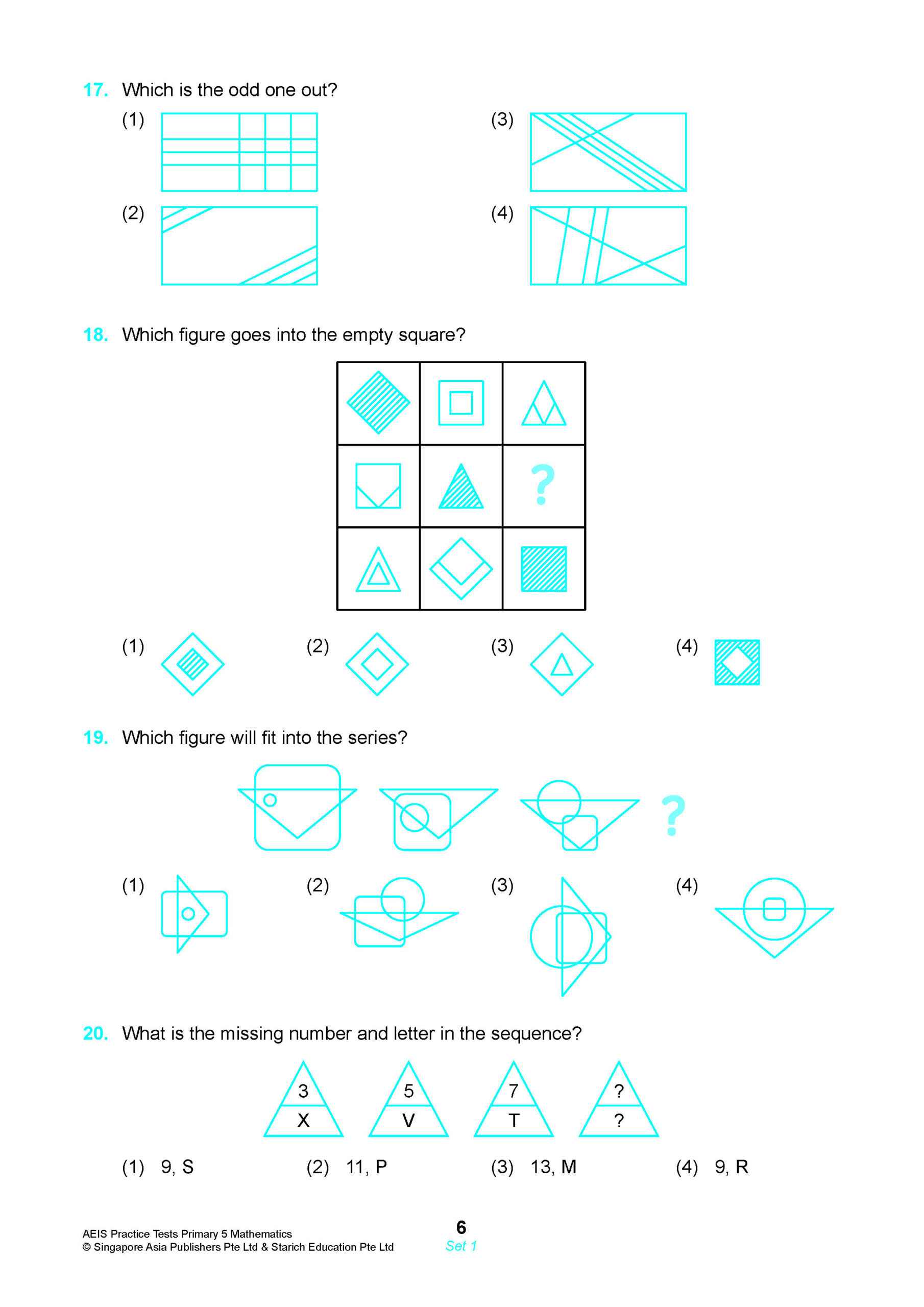 17. Which is the odd one out?

(1)

(3)

(2)

(4)

18. Which figure goes into the empty square?

?

(1) (2) (3) (4)

19. Which figure will fit into the series?

?

(1) (2) (3) (4)

20. What is the missing number and letter in the sequence?

3
X

5
V

7
T

?
?

(1) 9, S (2) 11, P (3) 13, M (4) 9, R

AEIS Practice Tests Primary 5 Mathematics
© Singapore Asia Publishers Pte Ltd & Starich Education Pte Ltd

6
Set 1