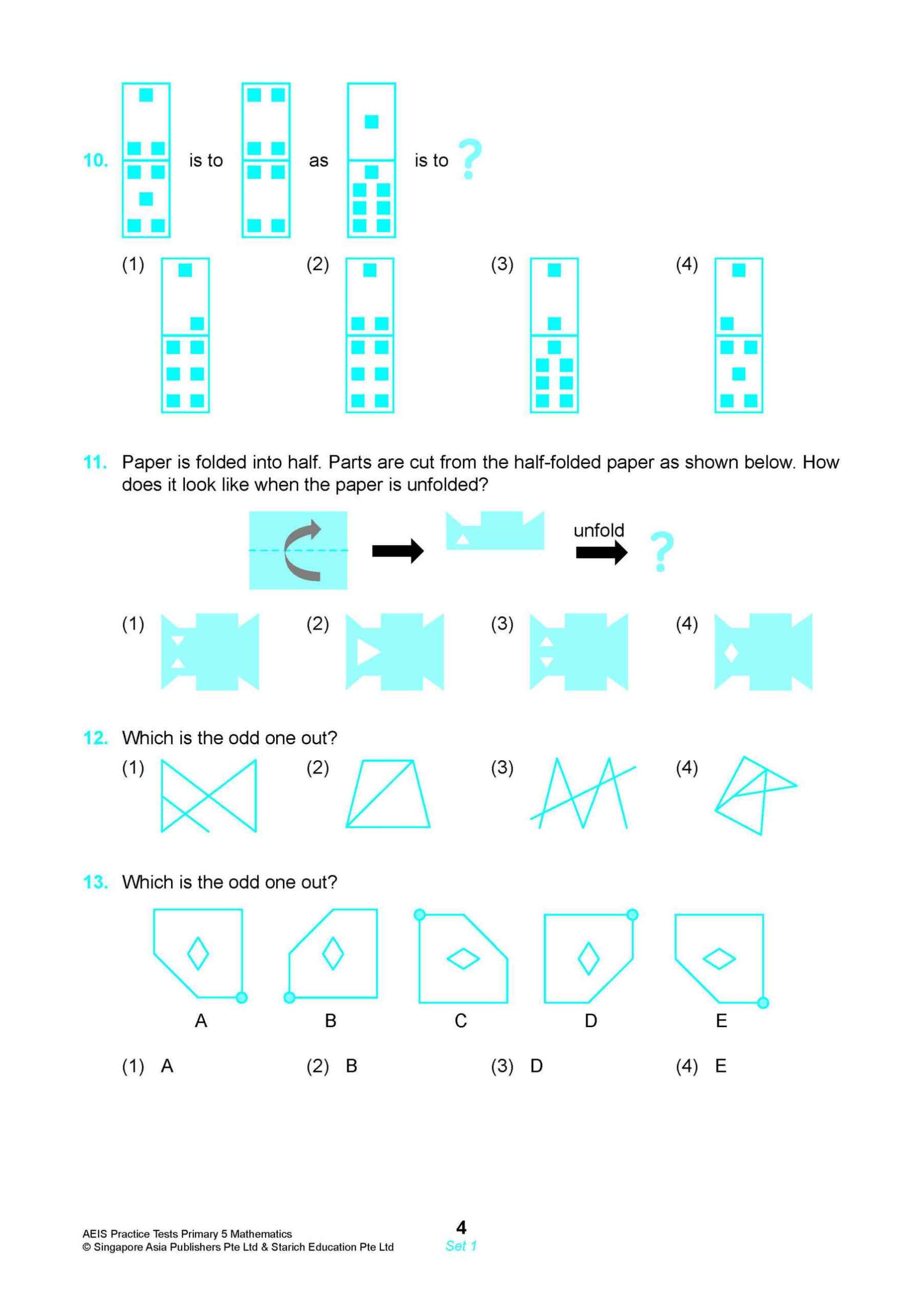 10. is to as is to ?

(1) (2) (3) (4)

11. Paper is folded into half. Parts are cut from the half-folded paper as shown below. How does it look like when the paper is unfolded?

unfold ?

(1) (2) (3) (4)

12. Which is the odd one out?

(1) (2) (3) (4)

13. Which is the odd one out?

A B C D E

(1) A (2) B (3) D (4) E

AEIS Practice Tests Primary 5 Mathematics
© Singapore Asia Publishers Pte Ltd & Starich Education Pte Ltd

4
Set 1