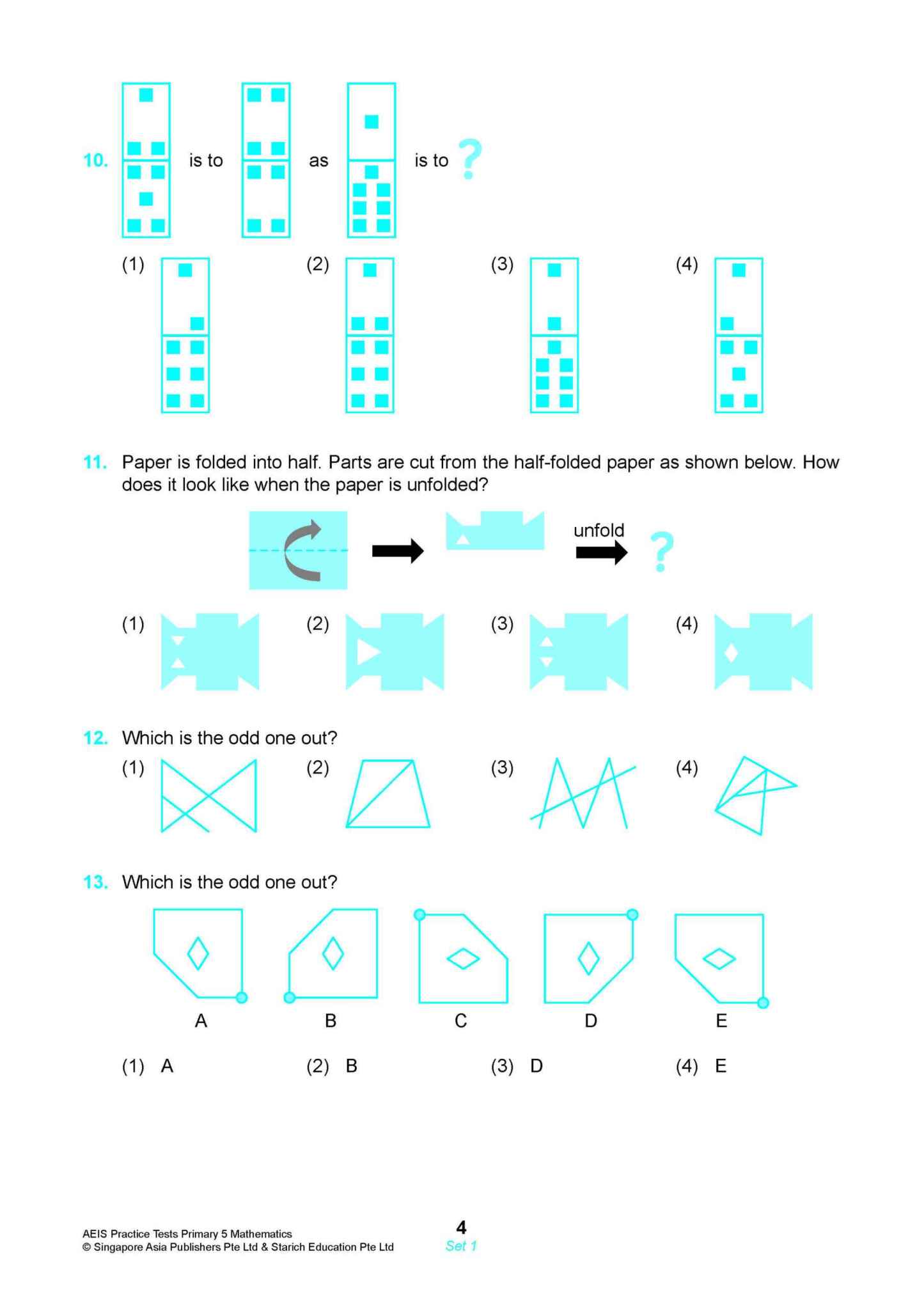 10. is to as is to ?

(1) (2) (3) (4)

11. Paper is folded into half. Parts are cut from the half-folded paper as shown below. How does it look like when the paper is unfolded?

unfold ?

(1) (2) (3) (4)

12. Which is the odd one out?

(1) (2) (3) (4)

13. Which is the odd one out?

A B C D E

(1) A (2) B (3) D (4) E

AEIS Practice Tests Primary 5 Mathematics
© Singapore Asia Publishers Pte Ltd & Starich Education Pte Ltd

4
Set 1