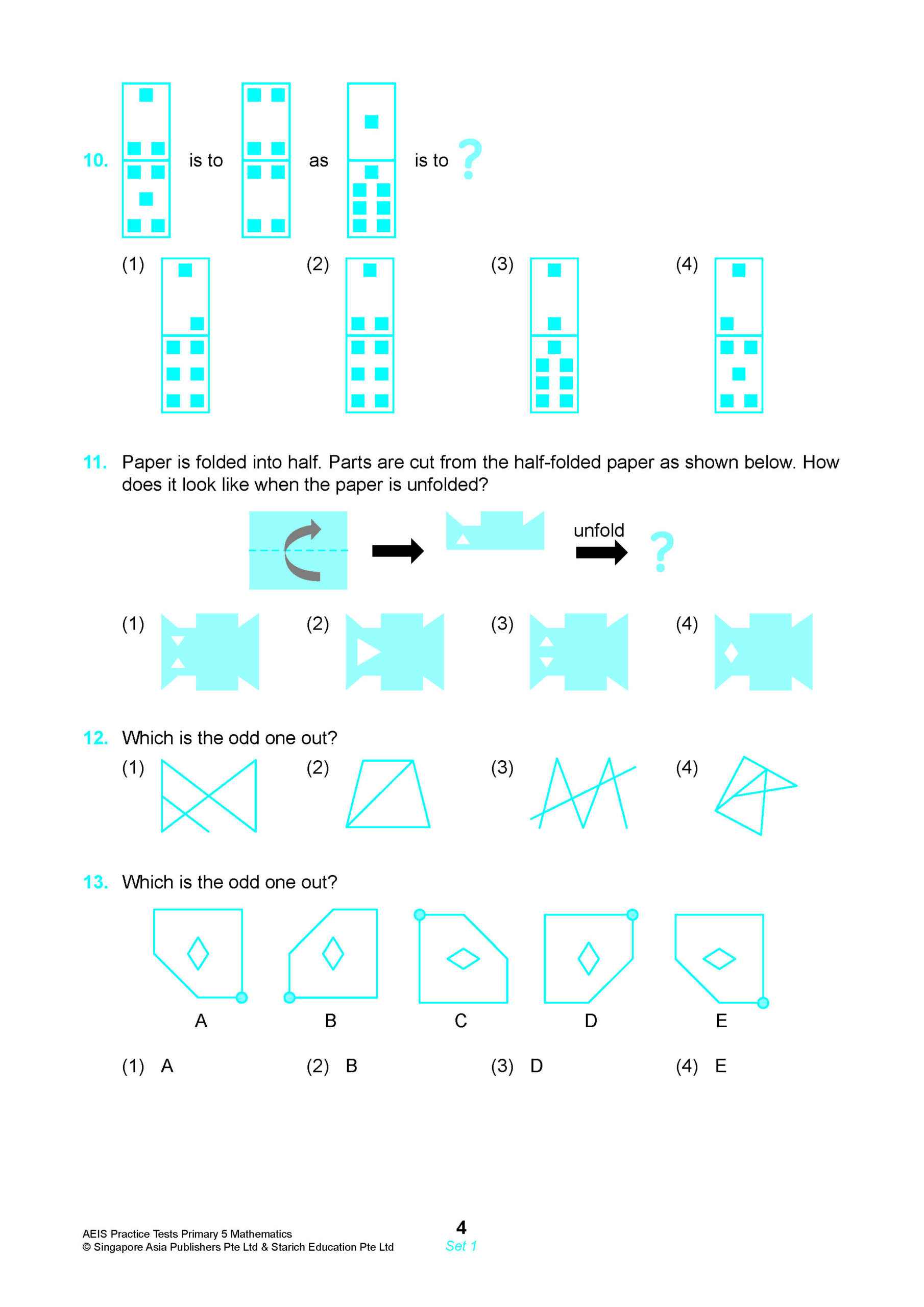 10. is to as is to ?

(1) (2) (3) (4)

11. Paper is folded into half. Parts are cut from the half-folded paper as shown below. How does it look like when the paper is unfolded?

unfold ?

(1) (2) (3) (4)

12. Which is the odd one out?

(1) (2) (3) (4)

13. Which is the odd one out?

A B C D E

(1) A (2) B (3) D (4) E

AEIS Practice Tests Primary 5 Mathematics
© Singapore Asia Publishers Pte Ltd & Starich Education Pte Ltd

4
Set 1