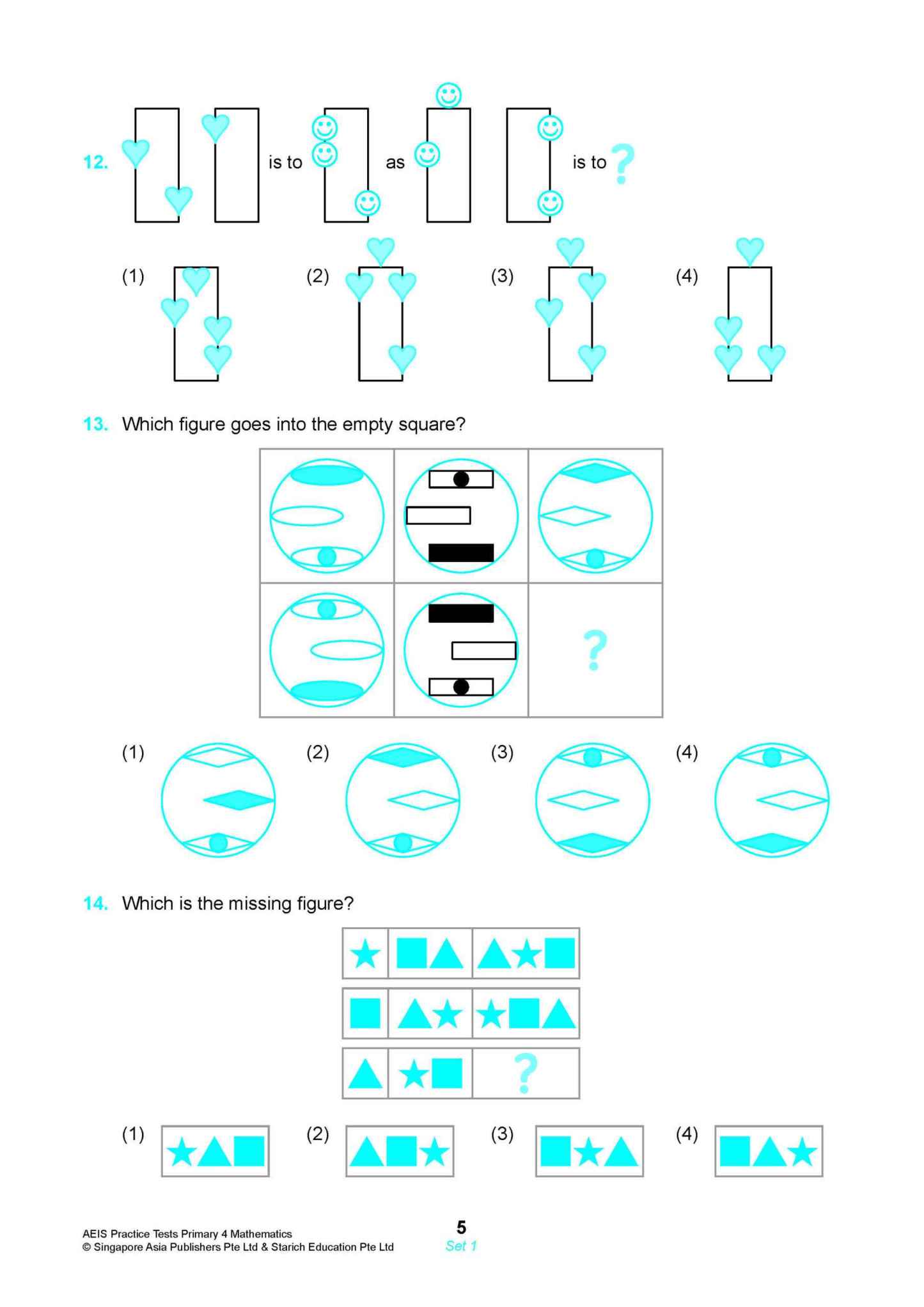 12. is to as is to ?

(1) (2) (3) (4)

13. Which figure goes into the empty square?

?

(1) (2) (3) (4)

14. Which is the missing figure?

?

(1) (2) (3) (4)

AEIS Practice Tests Primary 4 Mathematics
© Singapore Asia Publishers Pte Ltd & Starich Education Pte Ltd

5
Set 1